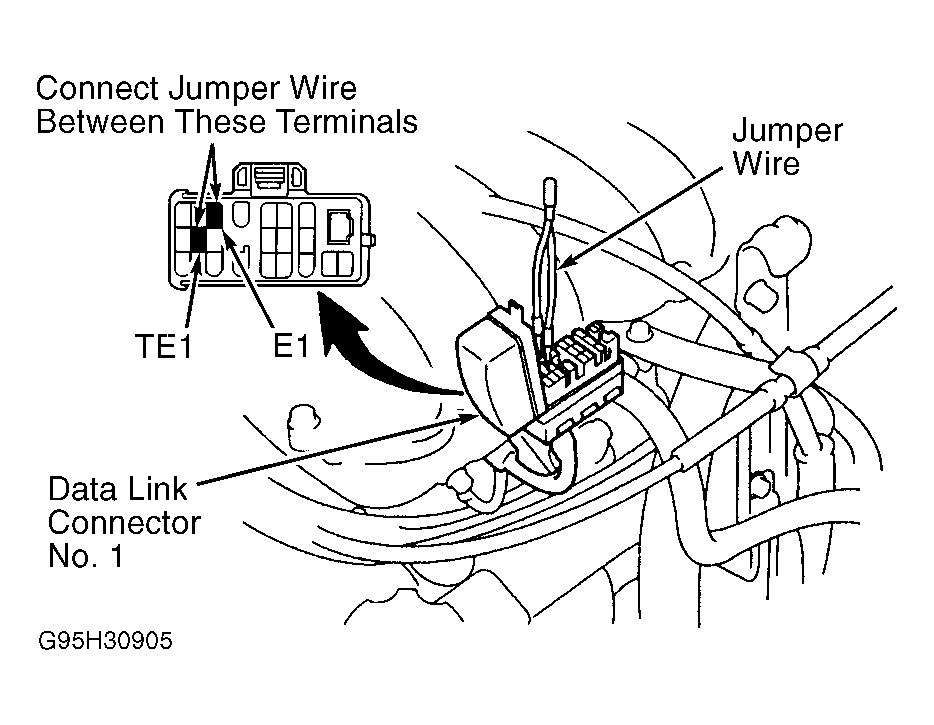 Connect Jumper Wire
Between These Terminals

Jumper
Wire

TE1

E1

Data Link
Connector
No. 1

G95H30905