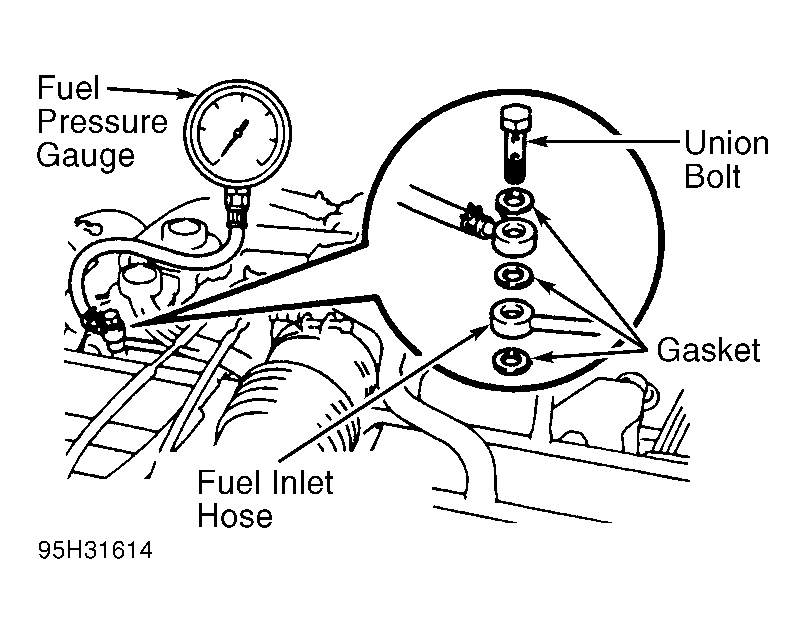 Fuel Pressure Gauge

Union Bolt

Gasket

Fuel Inlet Hose

95H31614