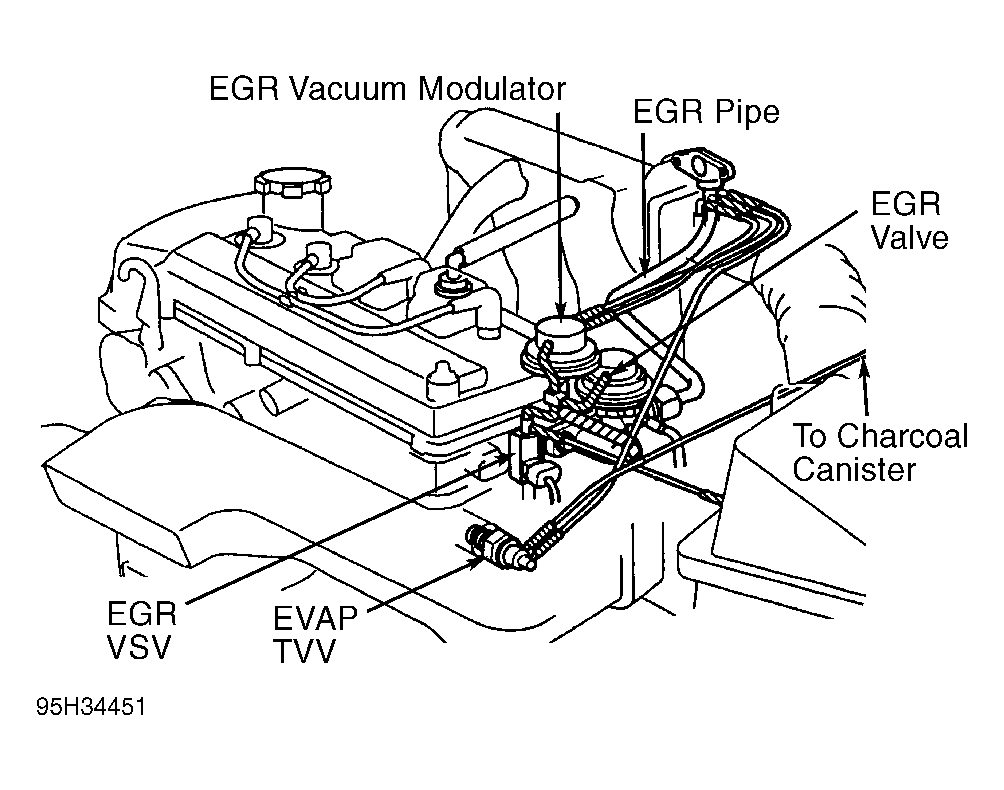 EGR Vacuum Modulator

EGR Pipe

EGR Valve

To Charcoal Canister

EGR VSV

EVAP TVV

95H34451