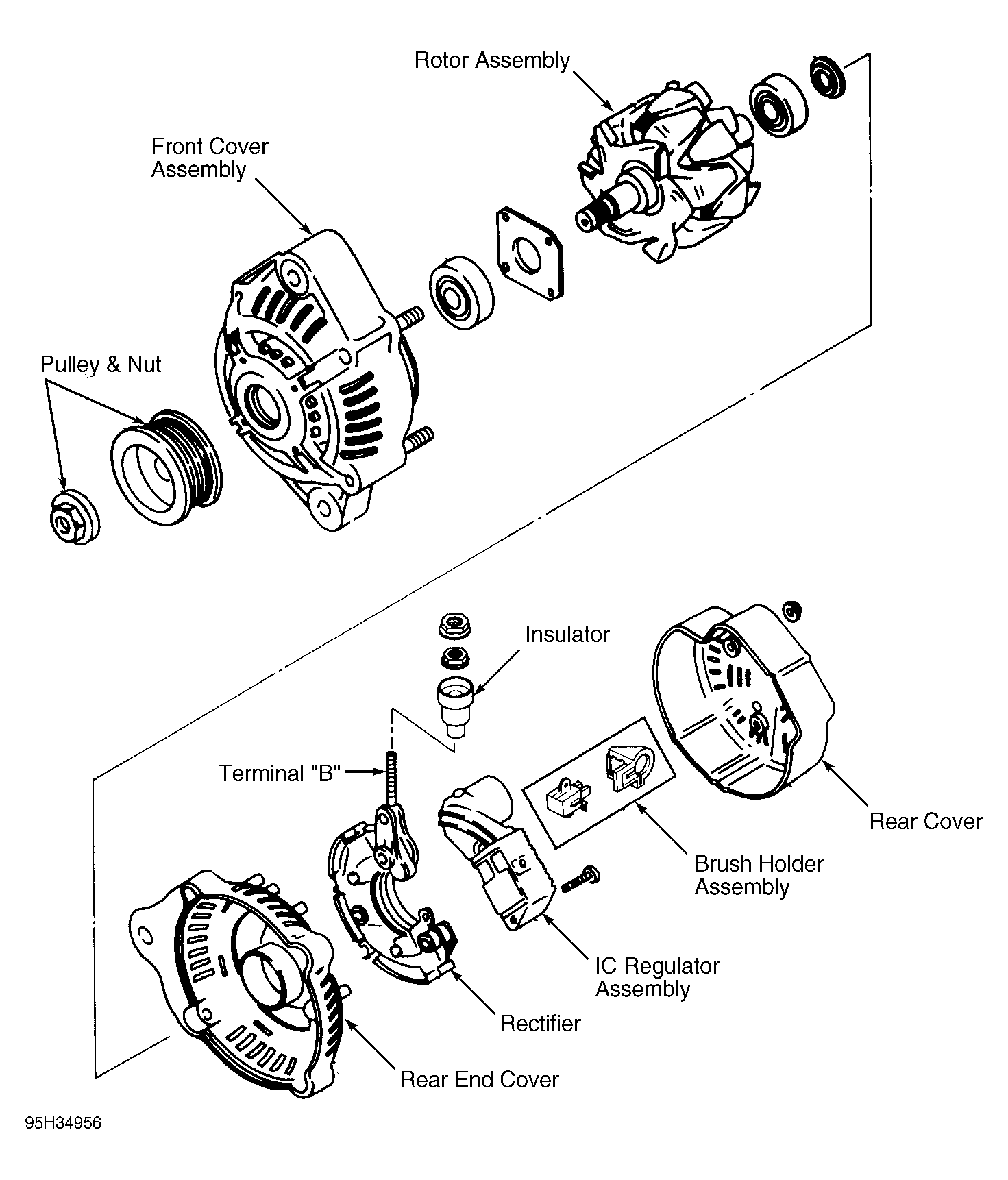 Rotor Assembly

Front Cover Assembly

Pulley & Nut

Insulator

Terminal "B"

Rear Cover

Brush Holder Assembly

IC Regulator Assembly

Rectifier

Rear End Cover

95H34956