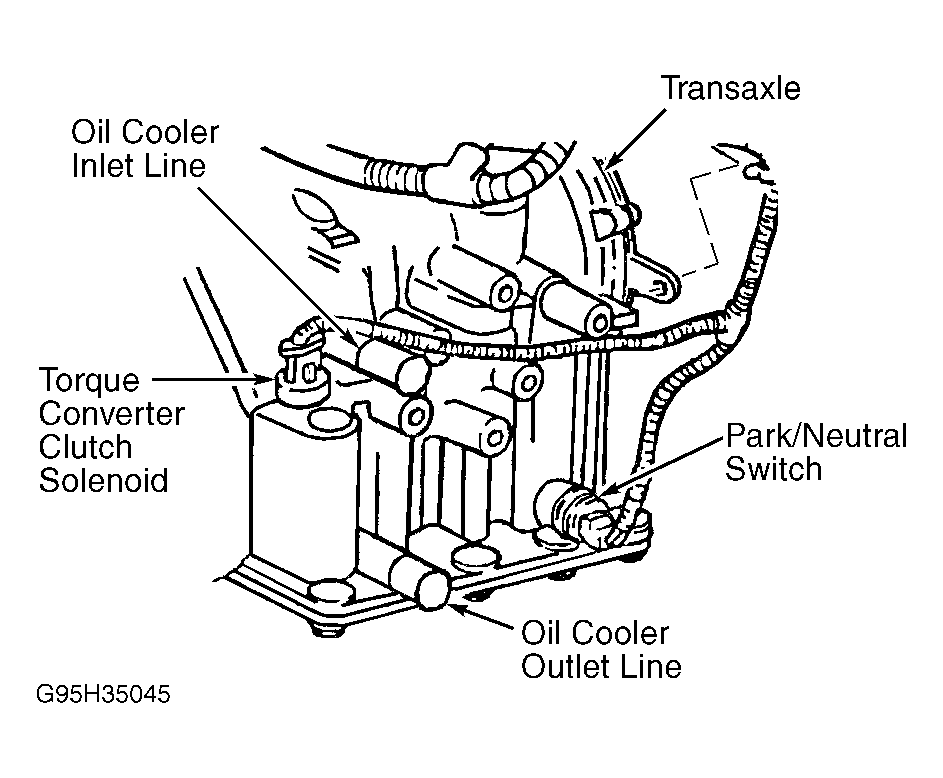 Transaxle

Oil Cooler Inlet Line

Torque Converter Clutch Solenoid

Park/Neutral Switch

Oil Cooler Outlet Line

G95H35045