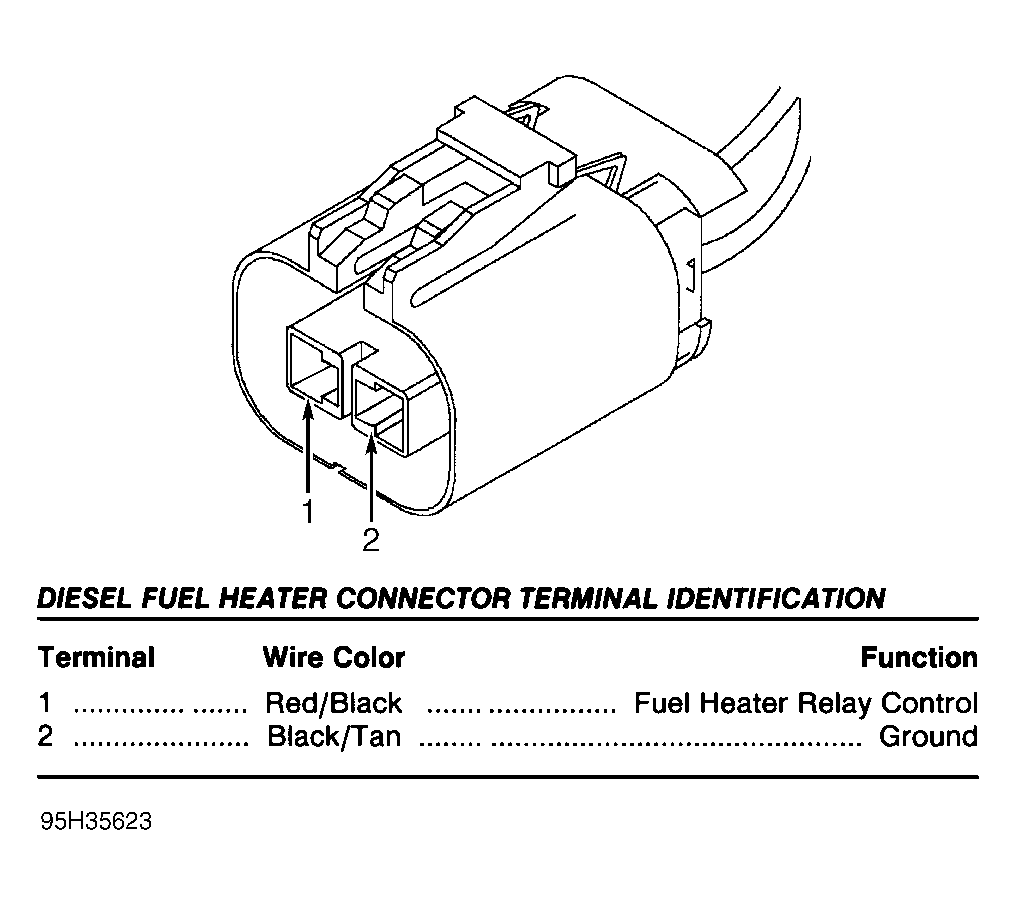 1

2

DIESEL FUEL HEATER CONNECTOR TERMINAL IDENTIFICATION

| Terminal | Wire Color | Function |
|---|---|---|
| 1 | Red/Black | Fuel Heater Relay Control |
| 2 | Black/Tan | Ground |

95H35623