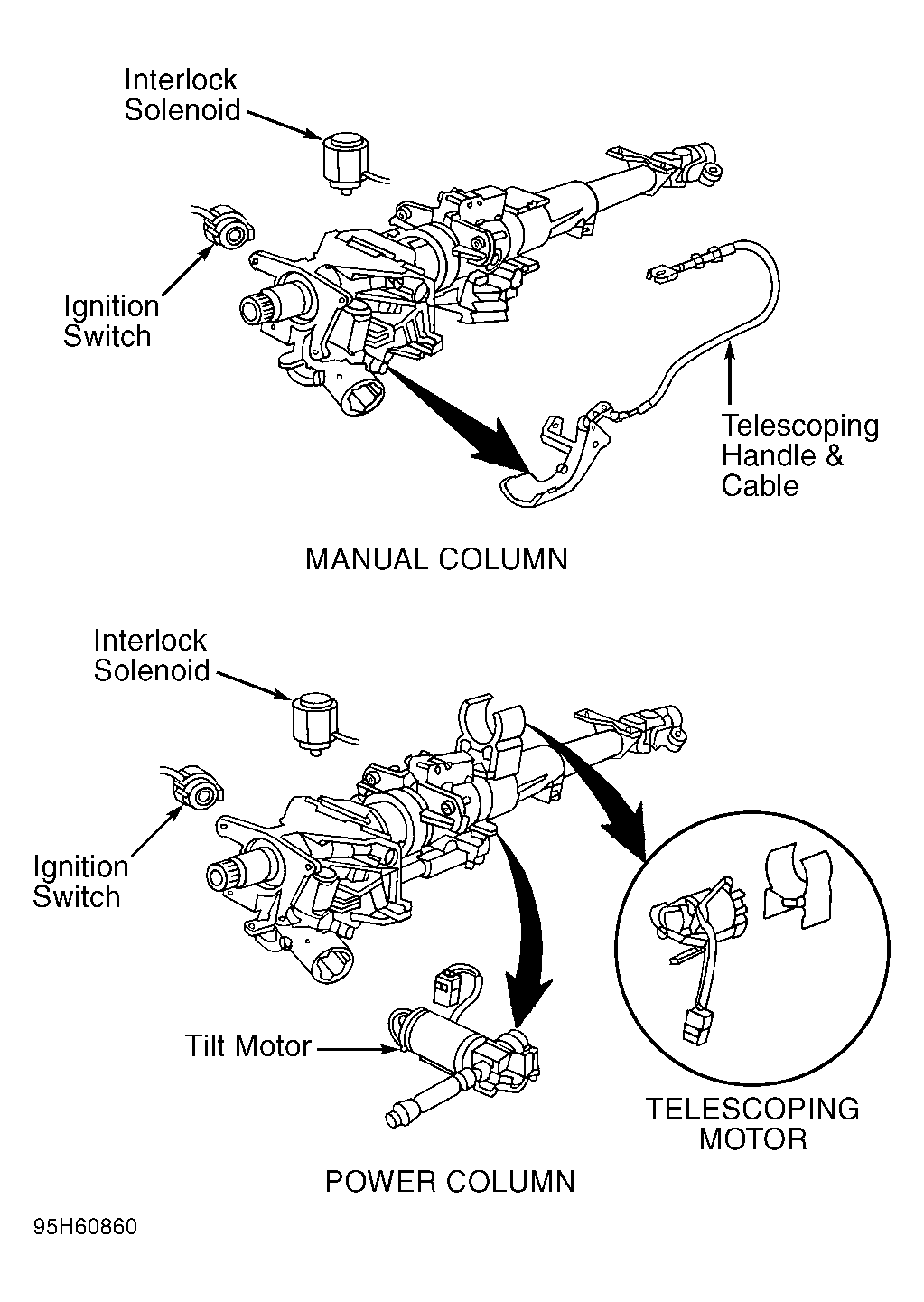 Interlock Solenoid

Ignition Switch

Telescoping Handle & Cable

MANUAL COLUMN

Interlock Solenoid

Ignition Switch

Tilt Motor

TELESCOPING MOTOR

POWER COLUMN

95H60860