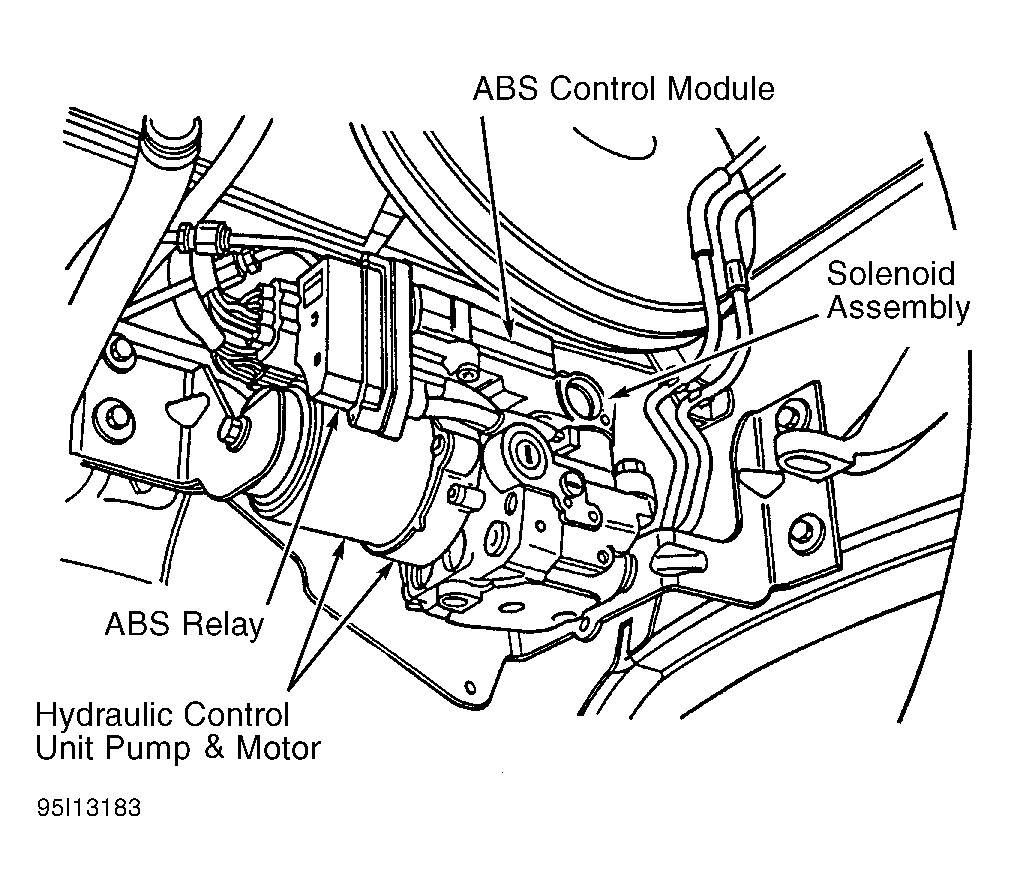 ABS Control Module

Solenoid Assembly

ABS Relay

Hydraulic Control Unit Pump & Motor

95I13183