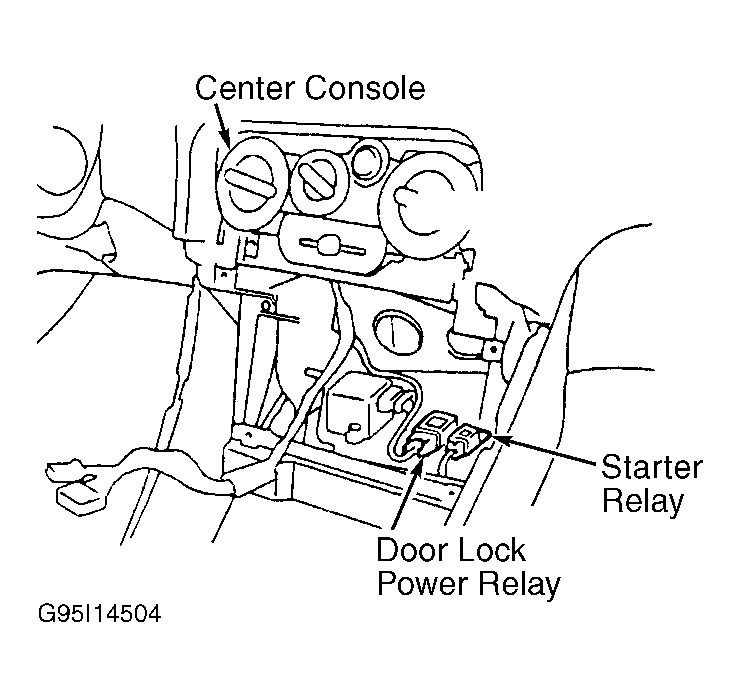 Center Console

Starter Relay

Door Lock Power Relay

G95I14504