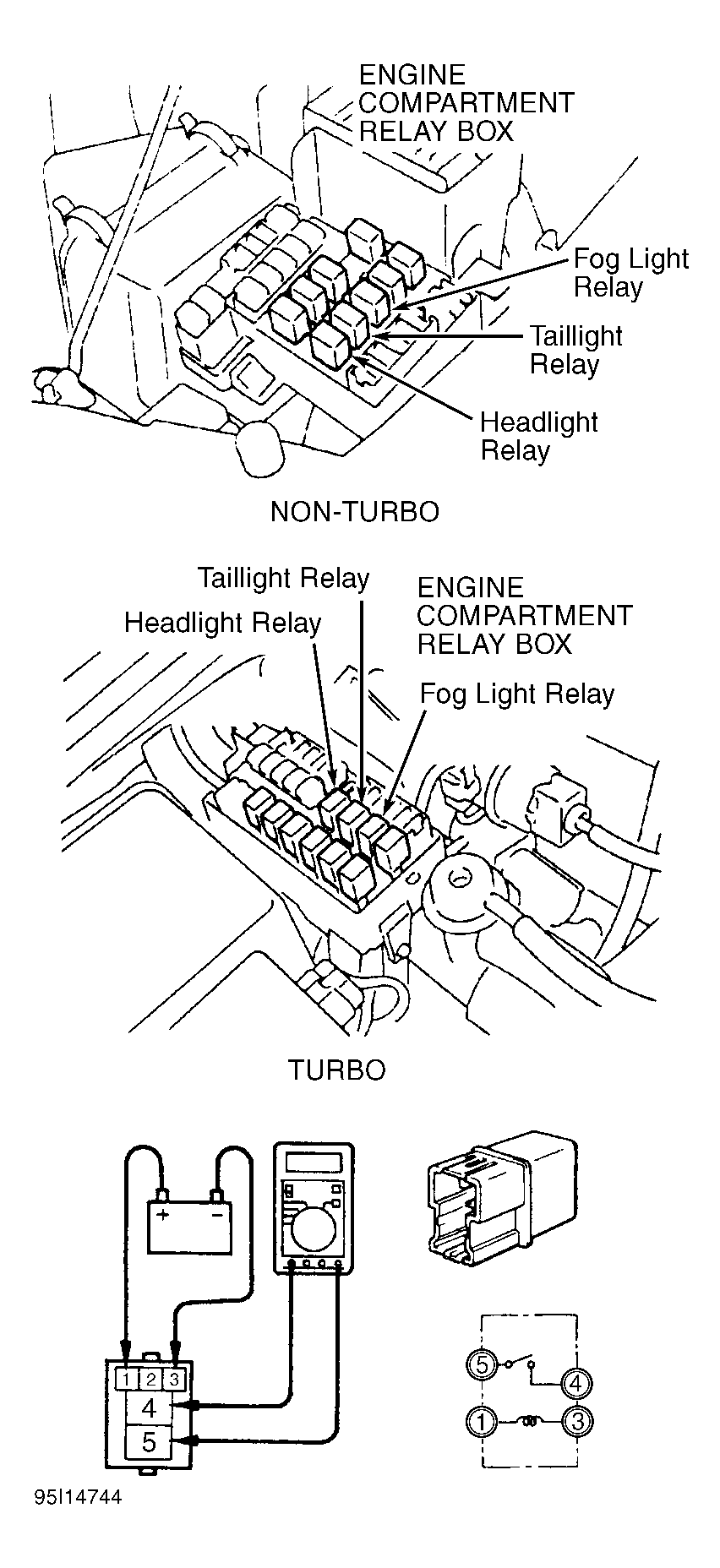 ENGINE COMPARTMENT RELAY BOX

Fog Light Relay

Taillight Relay

Headlight Relay

NON-TURBO

Taillight Relay

Headlight Relay

ENGINE COMPARTMENT RELAY BOX

Fog Light Relay

TURBO

+ −

1 2 3

4

5

5

4

1

3

95I14744