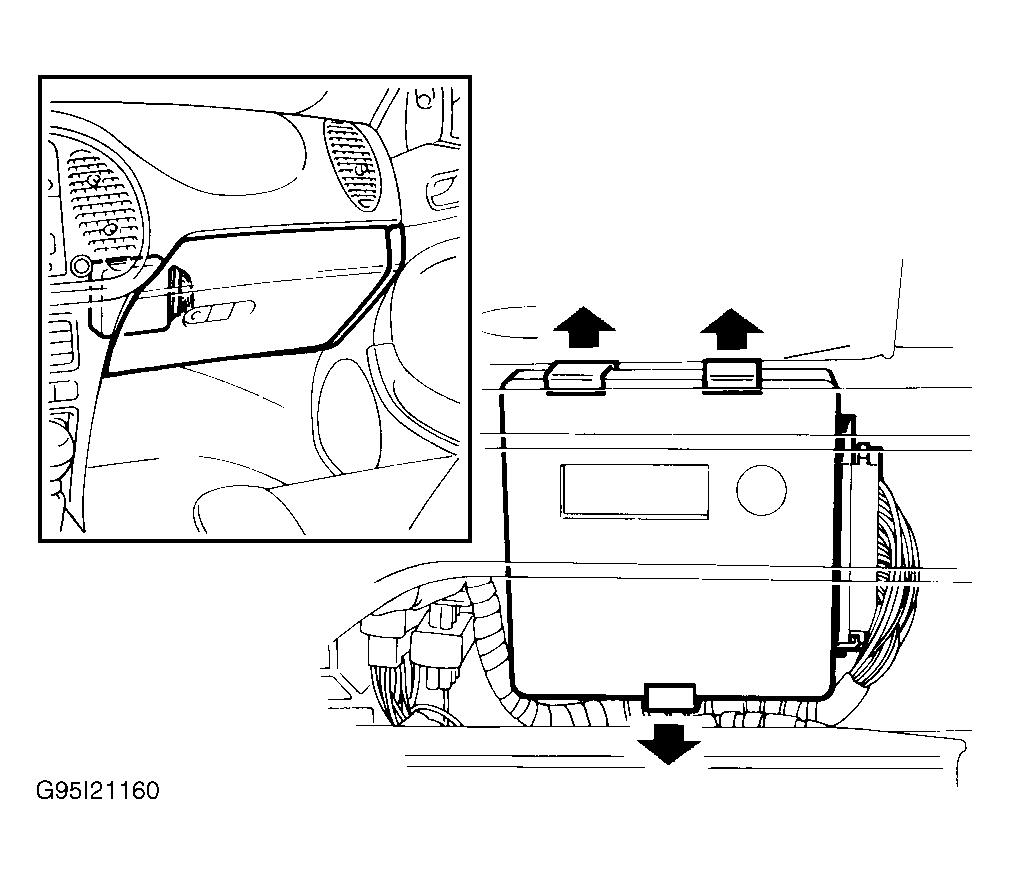 G95I21160