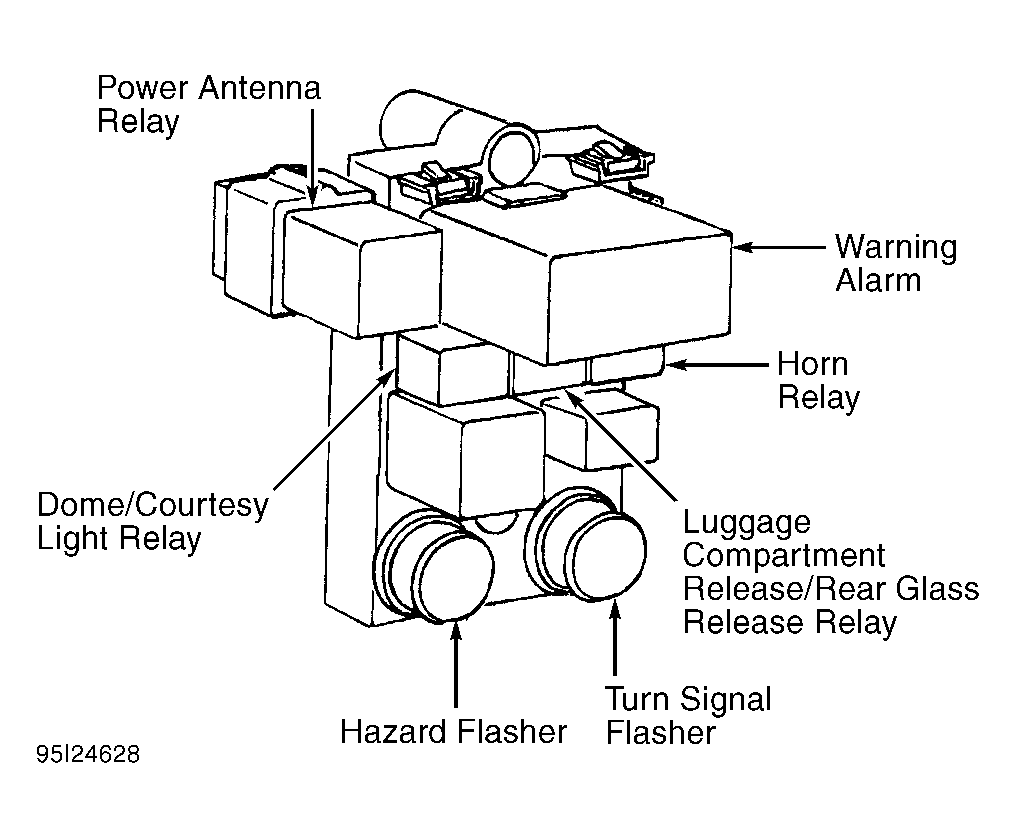 Power Antenna Relay

Warning Alarm

Horn Relay

Dome/Courtesy Light Relay

Luggage Compartment Release/Rear Glass Release Relay

Hazard Flasher

Turn Signal Flasher

95I24628