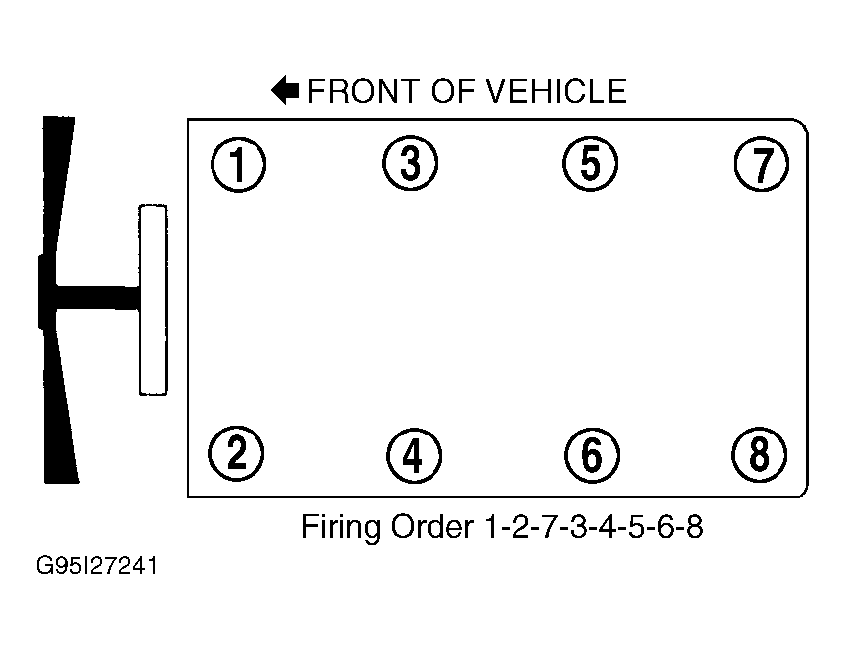 FRONT OF VEHICLE

1 3 5 7

2 4 6 8

Firing Order 1-2-7-3-4-5-6-8

G95I27241