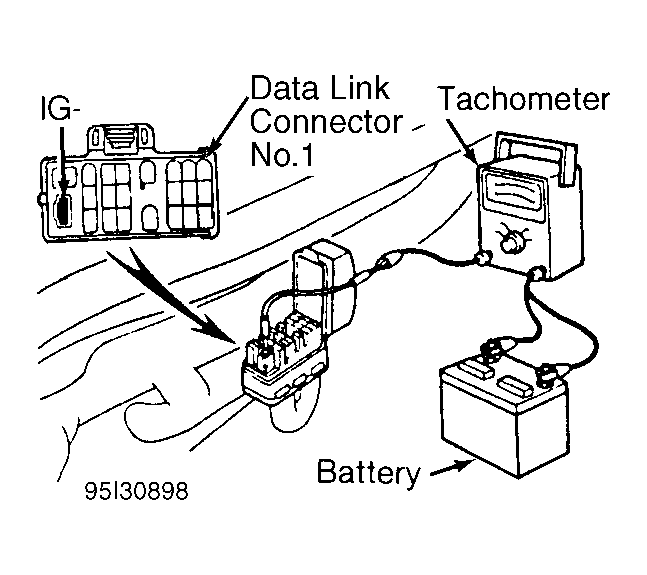 IG-

Data Link Connector No.1

Tachometer

Battery

95I30898