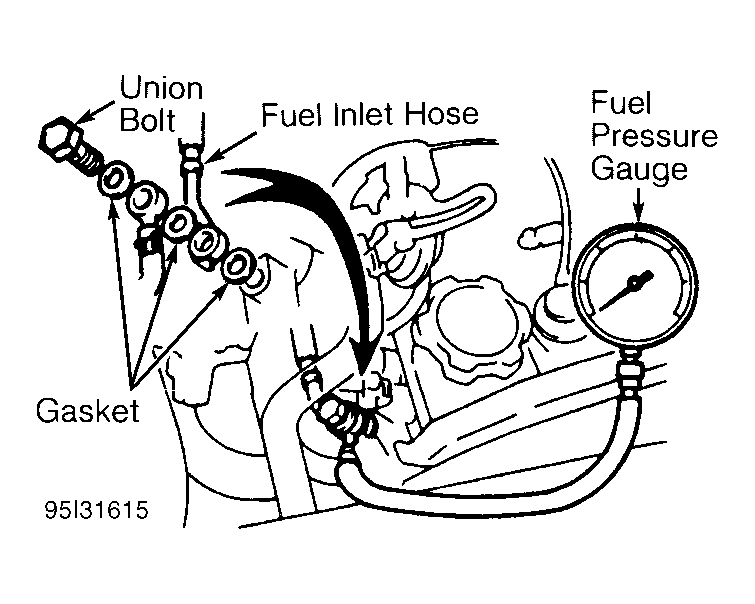 Union Bolt

Fuel Inlet Hose

Fuel Pressure Gauge

Gasket

95I31615