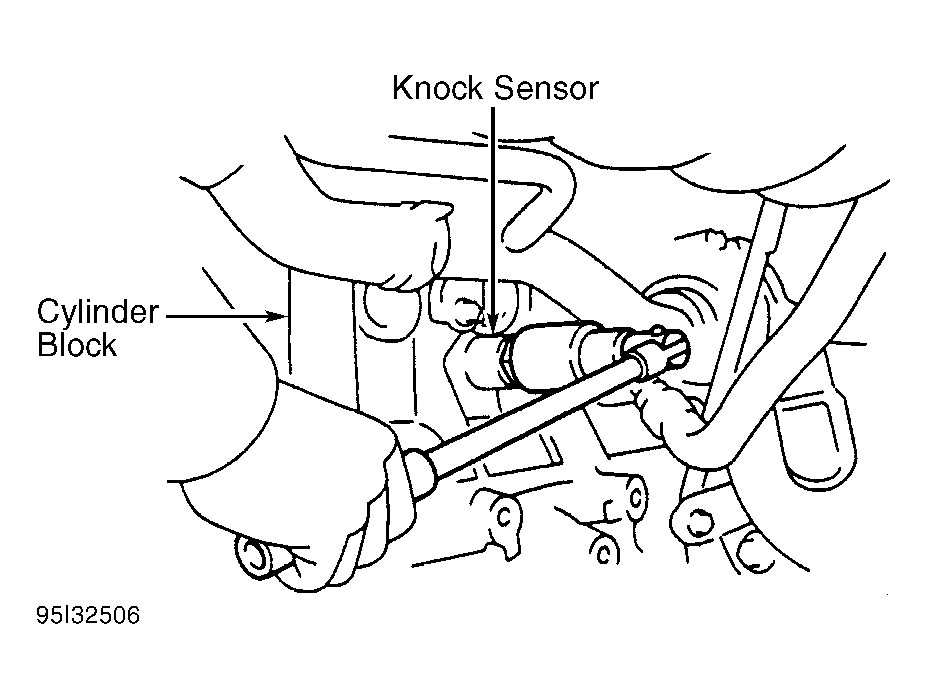 Knock Sensor

Cylinder Block

95I32506