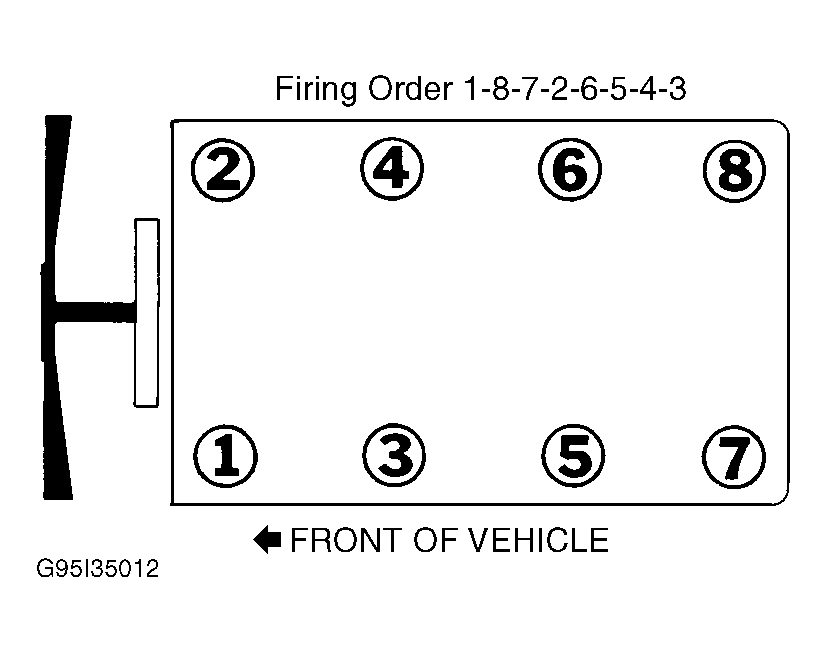 Firing Order 1-8-7-2-6-5-4-3

2 4 6 8

1 3 5 7

FRONT OF VEHICLE

G95I35012