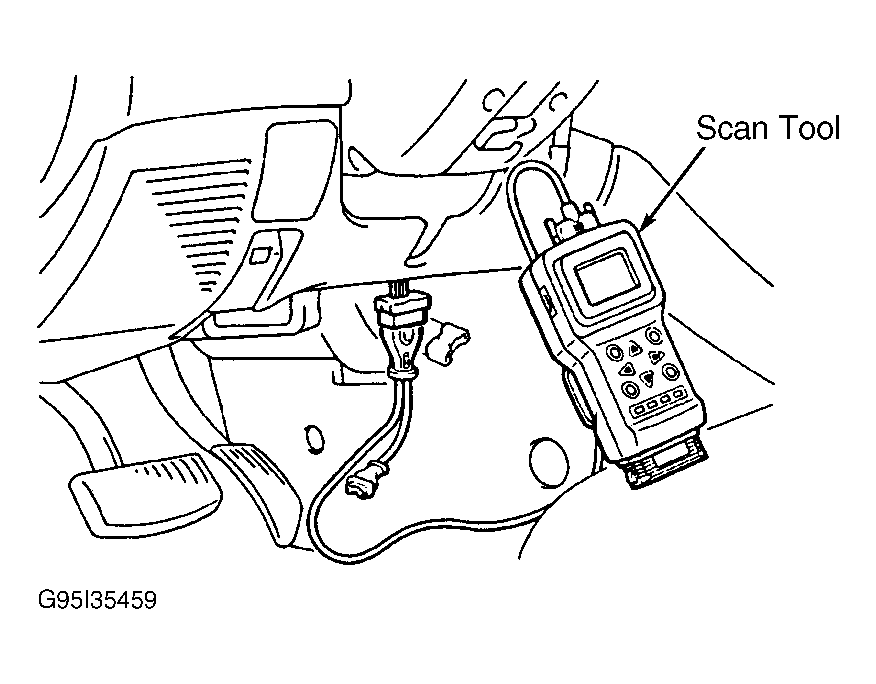 Scan Tool

G95I35459