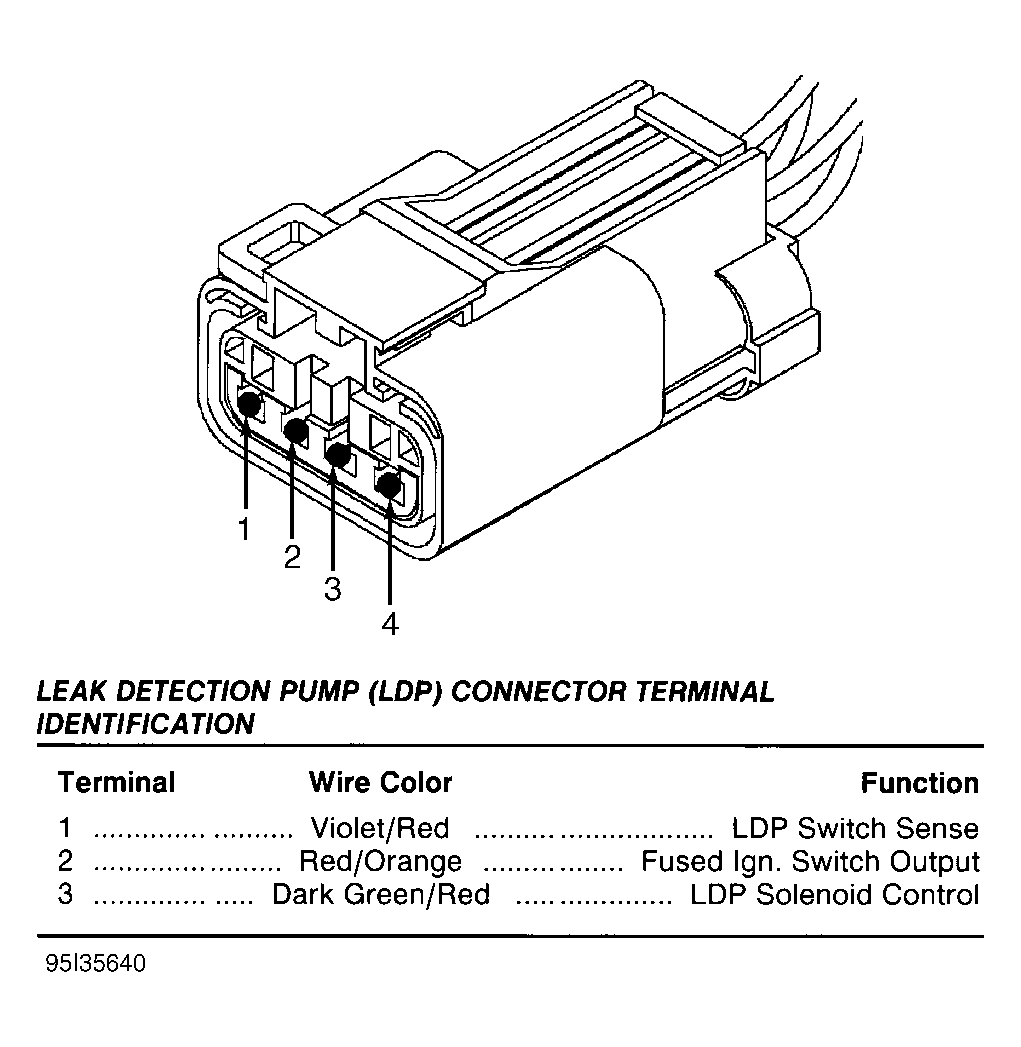 1
2
3
4

LEAK DETECTION PUMP (LDP) CONNECTOR TERMINAL IDENTIFICATION

| Terminal | Wire Color | Function |
|---|---|---|
| 1 | Violet/Red | LDP Switch Sense |
| 2 | Red/Orange | Fused Ign. Switch Output |
| 3 | Dark Green/Red | LDP Solenoid Control |

95I35640