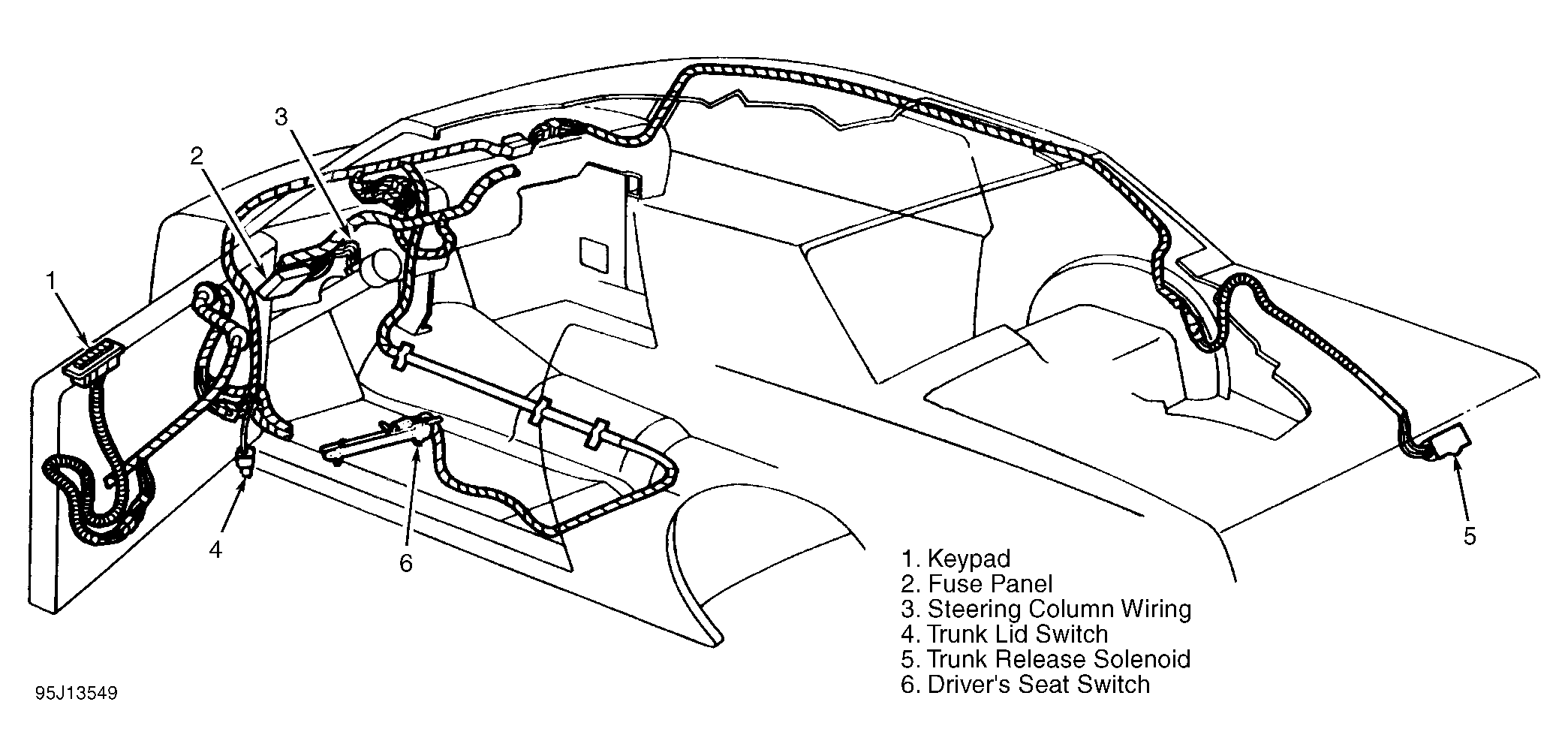 3

2

1

4

6

5

1. Keypad
2. Fuse Panel
3. Steering Column Wiring
4. Trunk Lid Switch
5. Trunk Release Solenoid
6. Driver's Seat Switch

95J13549