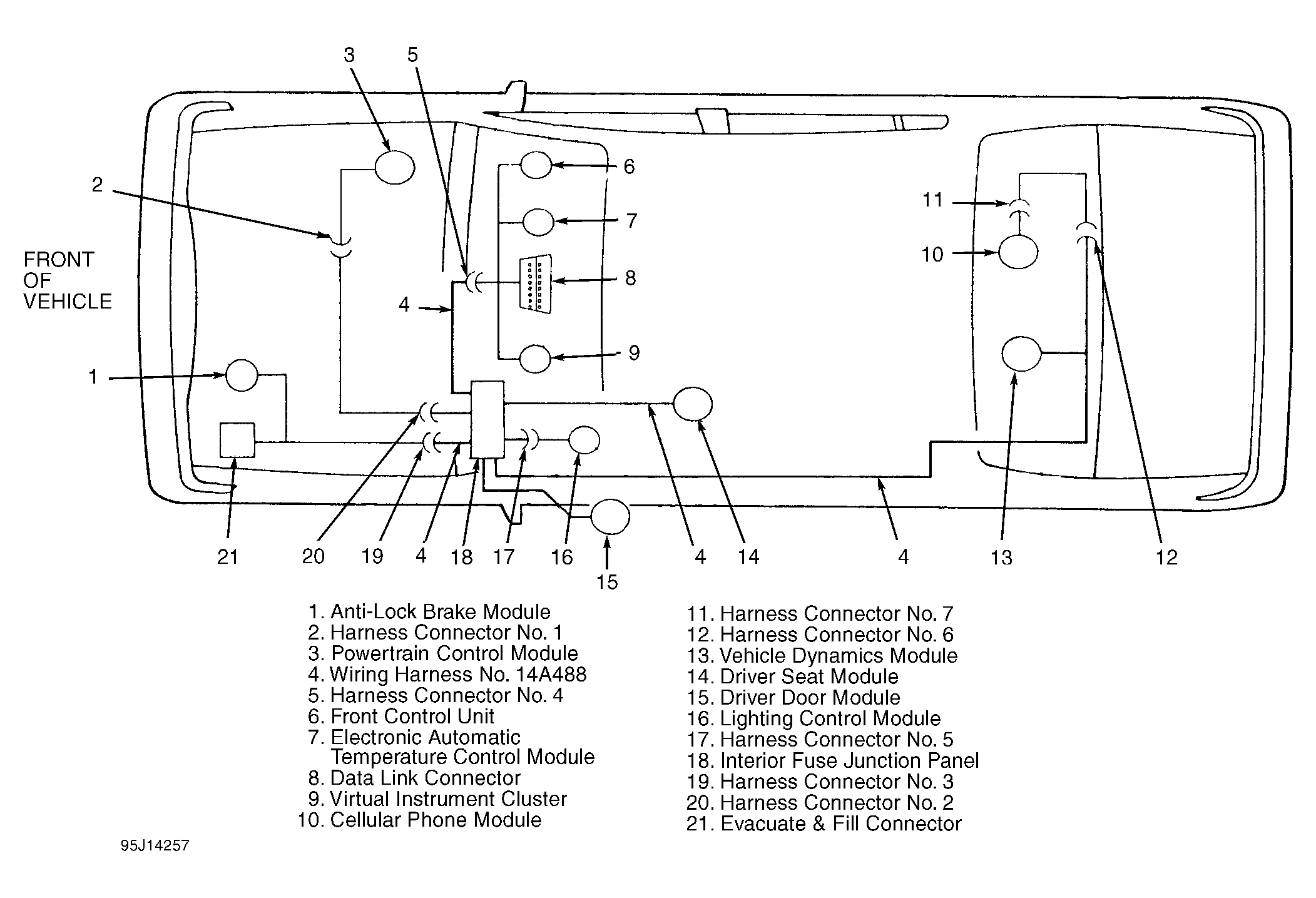 3
5
2
6
7
11
10
FRONT OF VEHICLE
8
4
9
1
21
20
19
4
18
17
16
15
4
14
4
13
12

1. Anti-Lock Brake Module
2. Harness Connector No. 1
3. Powertrain Control Module
4. Wiring Harness No. 14A488
5. Harness Connector No. 4
6. Front Control Unit
7. Electronic Automatic Temperature Control Module
8. Data Link Connector
9. Virtual Instrument Cluster
10. Cellular Phone Module

11. Harness Connector No. 7
12. Harness Connector No. 6
13. Vehicle Dynamics Module
14. Driver Seat Module
15. Driver Door Module
16. Lighting Control Module
17. Harness Connector No. 5
18. Interior Fuse Junction Panel
19. Harness Connector No. 3
20. Harness Connector No. 2
21. Evacuate & Fill Connector

95J14257