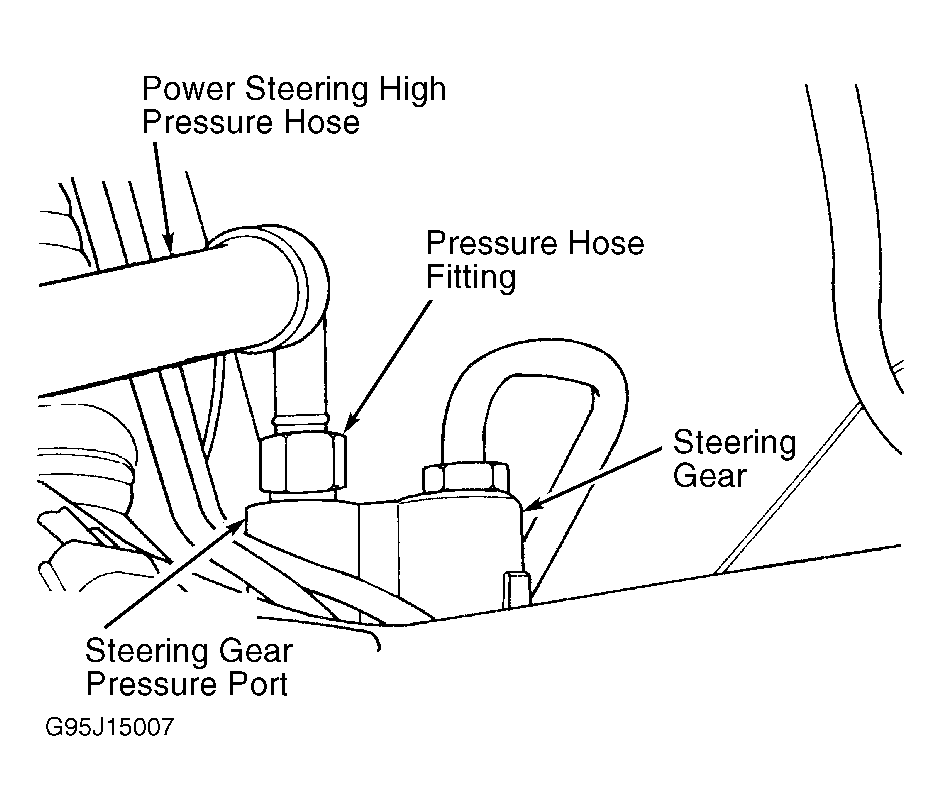 Power Steering High Pressure Hose

Pressure Hose Fitting

Steering Gear

Steering Gear Pressure Port

G95J15007