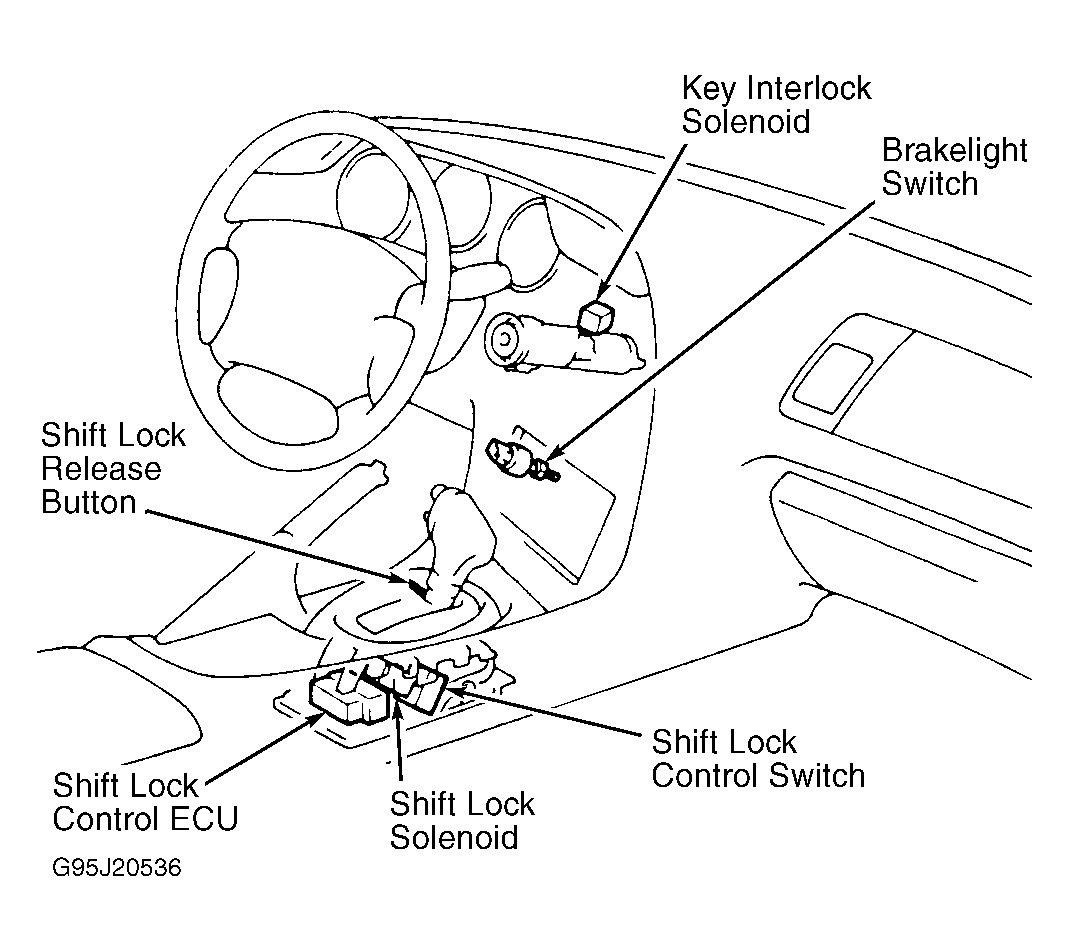 Key Interlock Solenoid

Brakelight Switch

Shift Lock Release Button

Shift Lock Control Switch

Shift Lock Control ECU

Shift Lock Solenoid

G95J20536