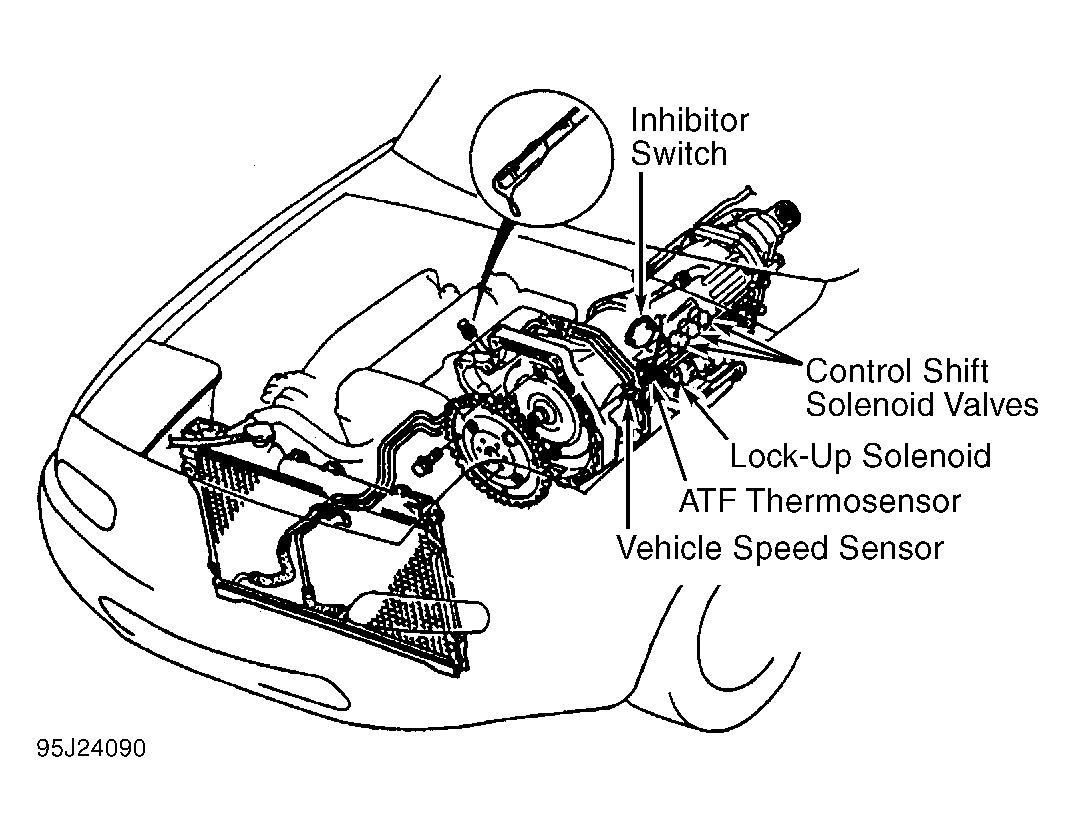 Inhibitor Switch

Control Shift Solenoid Valves

Lock-Up Solenoid

ATF Thermosensor

Vehicle Speed Sensor

95J24090