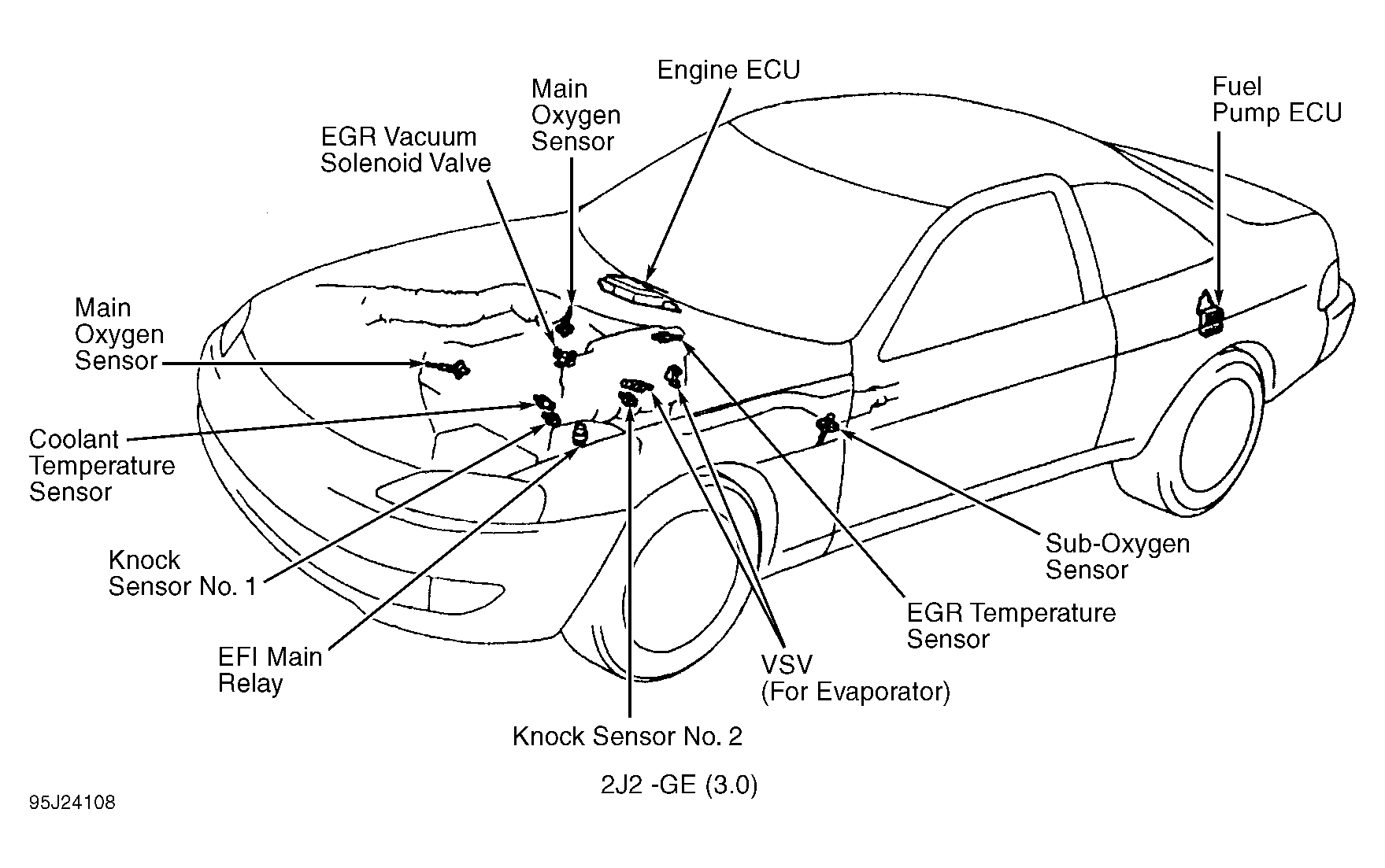 Engine ECU

Main Oxygen Sensor

EGR Vacuum Solenoid Valve

Fuel Pump ECU

Main Oxygen Sensor

Coolant Temperature Sensor

Knock Sensor No. 1

EFI Main Relay

Knock Sensor No. 2

VSV (For Evaporator)

EGR Temperature Sensor

Sub-Oxygen Sensor

2J2 -GE (3.0)

95J24108