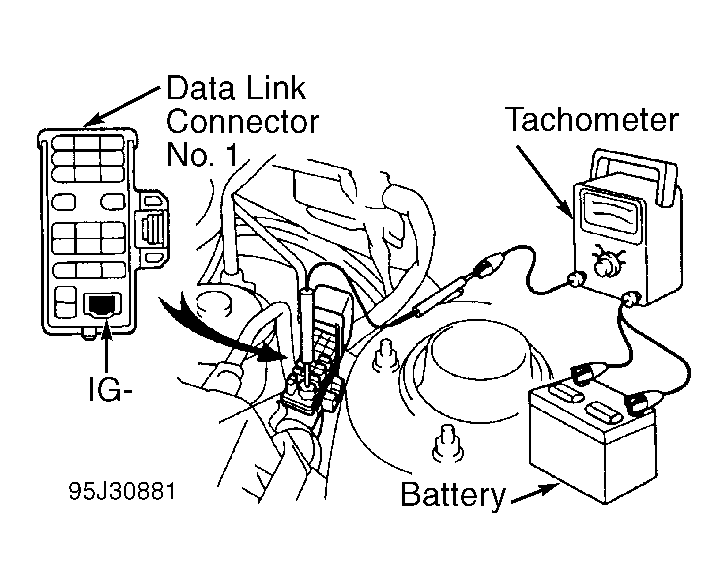 Data Link Connector No. 1

Tachometer

IG-

95J30881

Battery