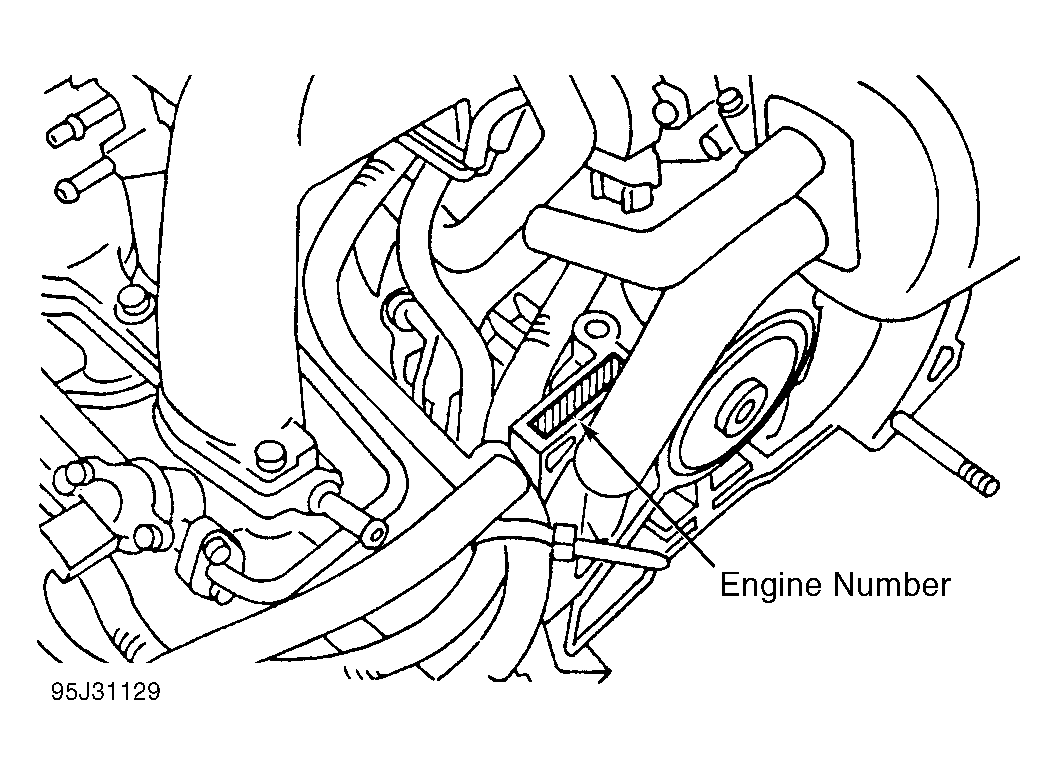 Engine Number

95J31129