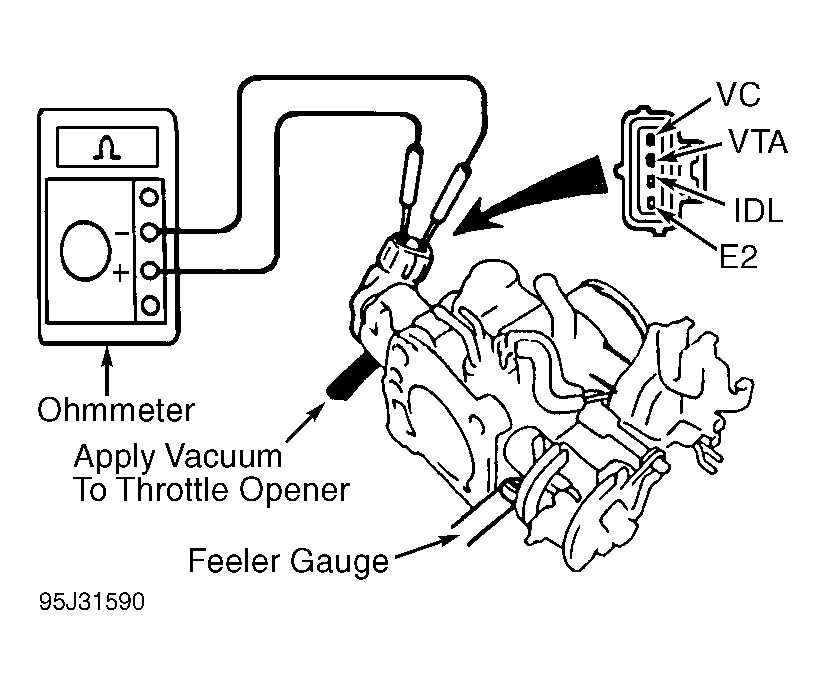 Ω

−
+

VC
VTA
IDL
E2

Ohmmeter

Apply Vacuum
To Throttle Opener

Feeler Gauge

95J31590