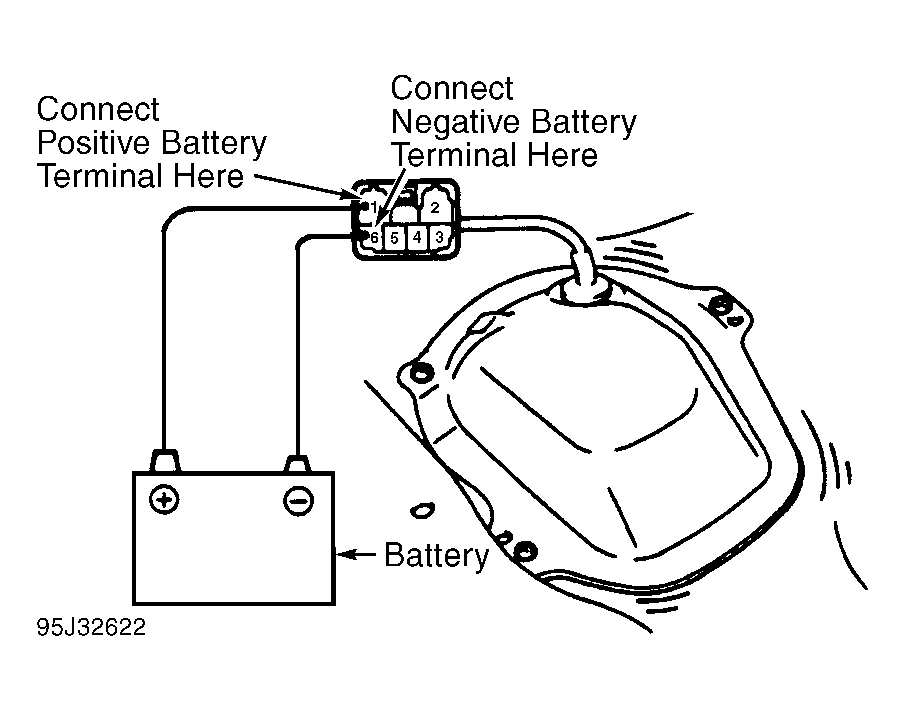 Connect Positive Battery Terminal Here

Connect Negative Battery Terminal Here

1
2
6
5
4
3

+
−

Battery

95J32622