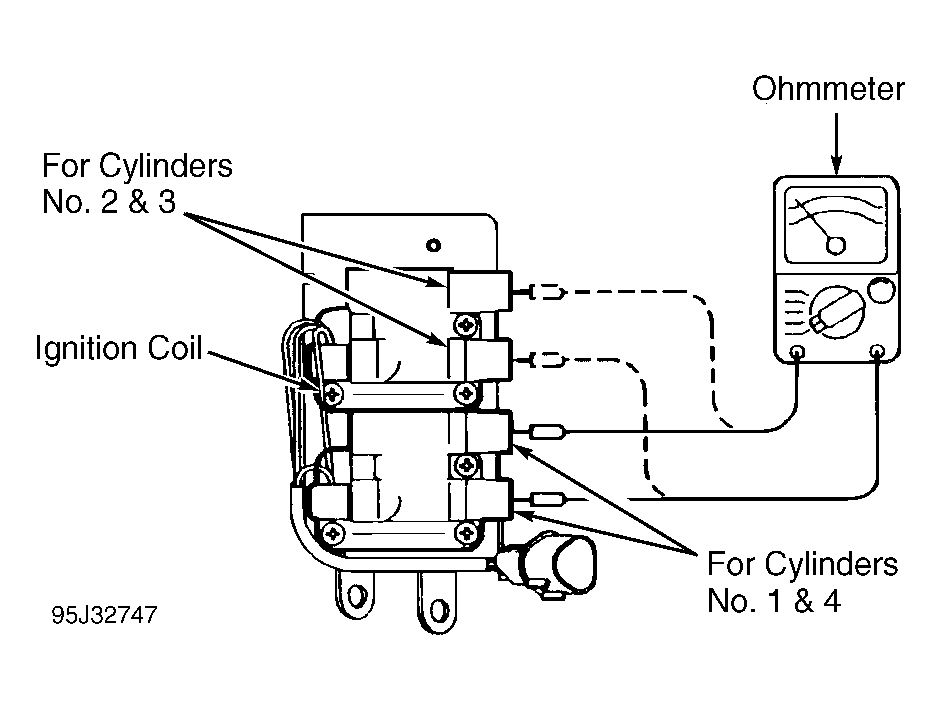 Ohmmeter

For Cylinders No. 2 & 3

Ignition Coil

For Cylinders No. 1 & 4

95J32747