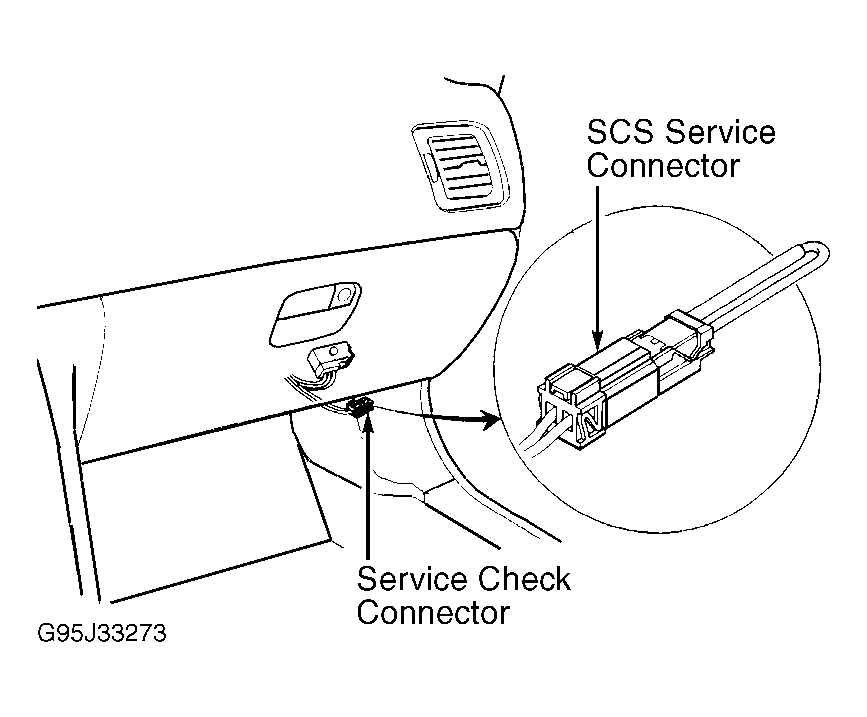 SCS Service Connector

Service Check Connector

G95J33273