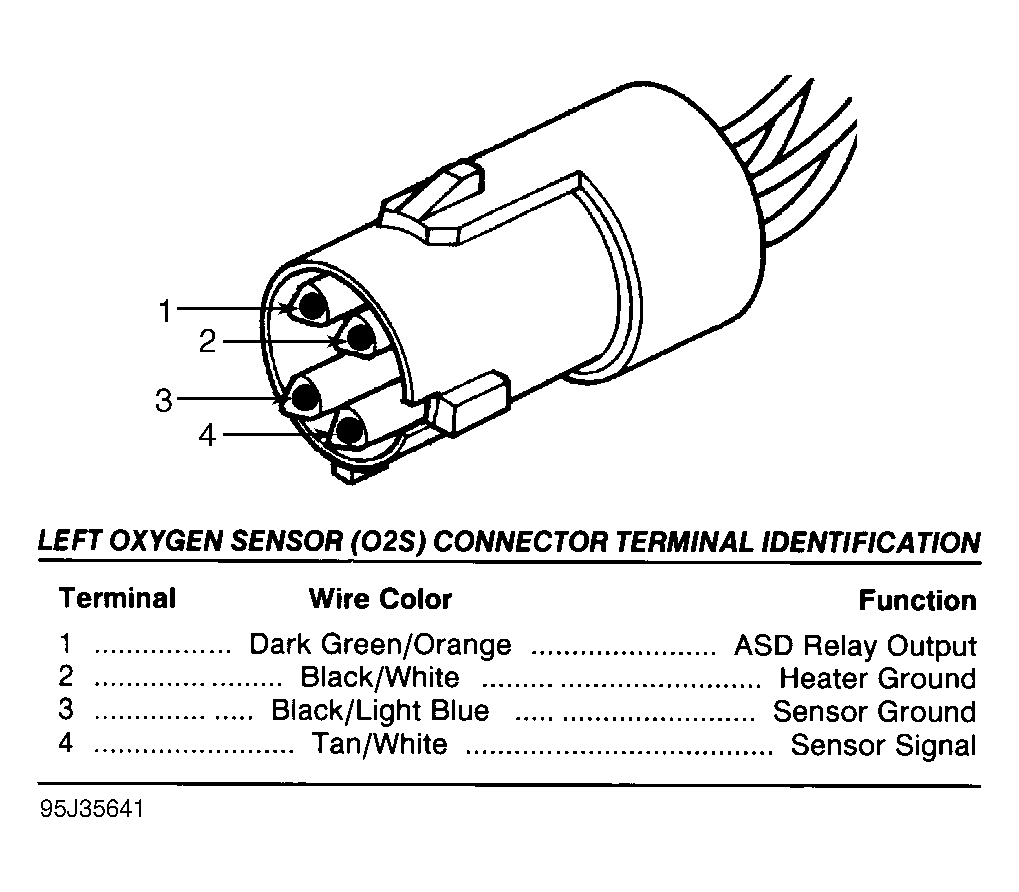 1
2
3
4

LEFT OXYGEN SENSOR (O2S) CONNECTOR TERMINAL IDENTIFICATION

| Terminal | Wire Color | Function |
|---|---|---|
| 1 | Dark Green/Orange | ASD Relay Output |
| 2 | Black/White | Heater Ground |
| 3 | Black/Light Blue | Sensor Ground |
| 4 | Tan/White | Sensor Signal |

95J35641