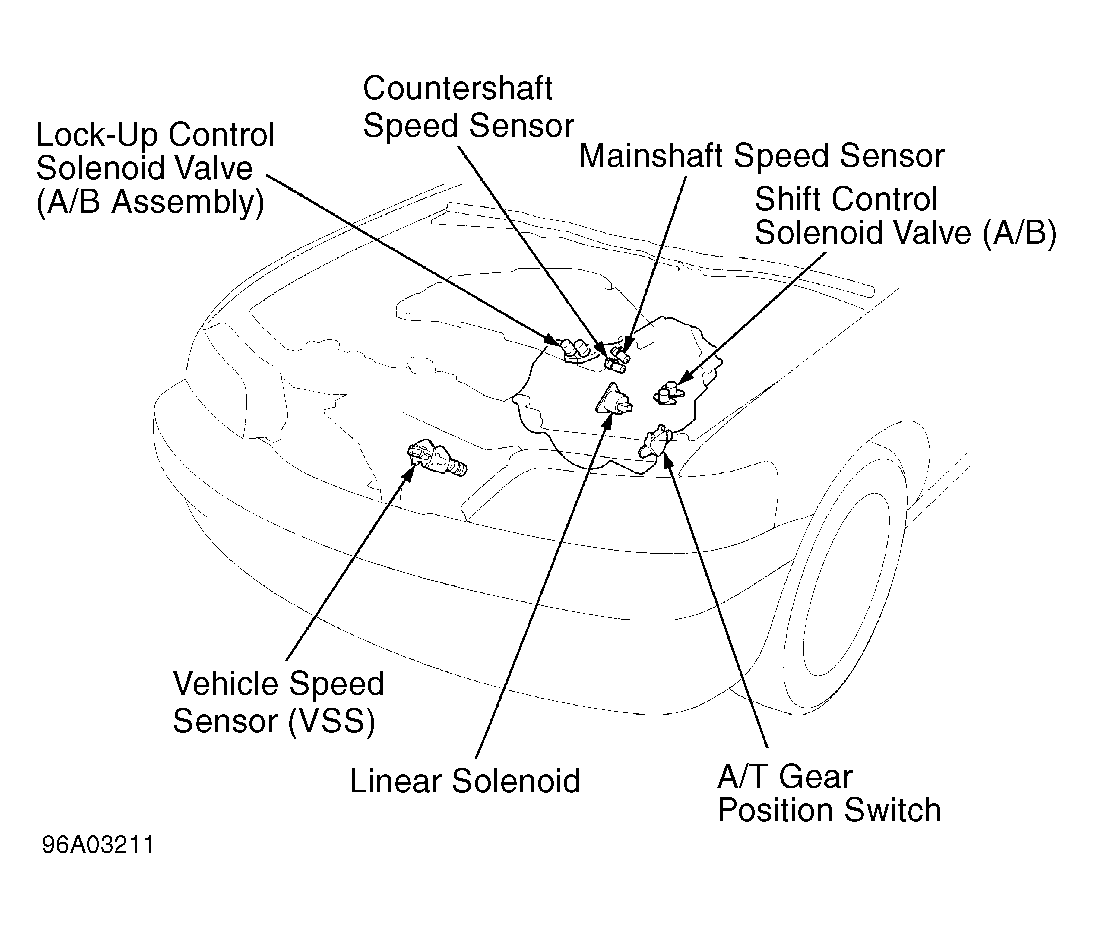 Countershaft Speed Sensor

Lock-Up Control Solenoid Valve (A/B Assembly)

Mainshaft Speed Sensor

Shift Control Solenoid Valve (A/B)

Vehicle Speed Sensor (VSS)

Linear Solenoid

A/T Gear Position Switch

96A03211