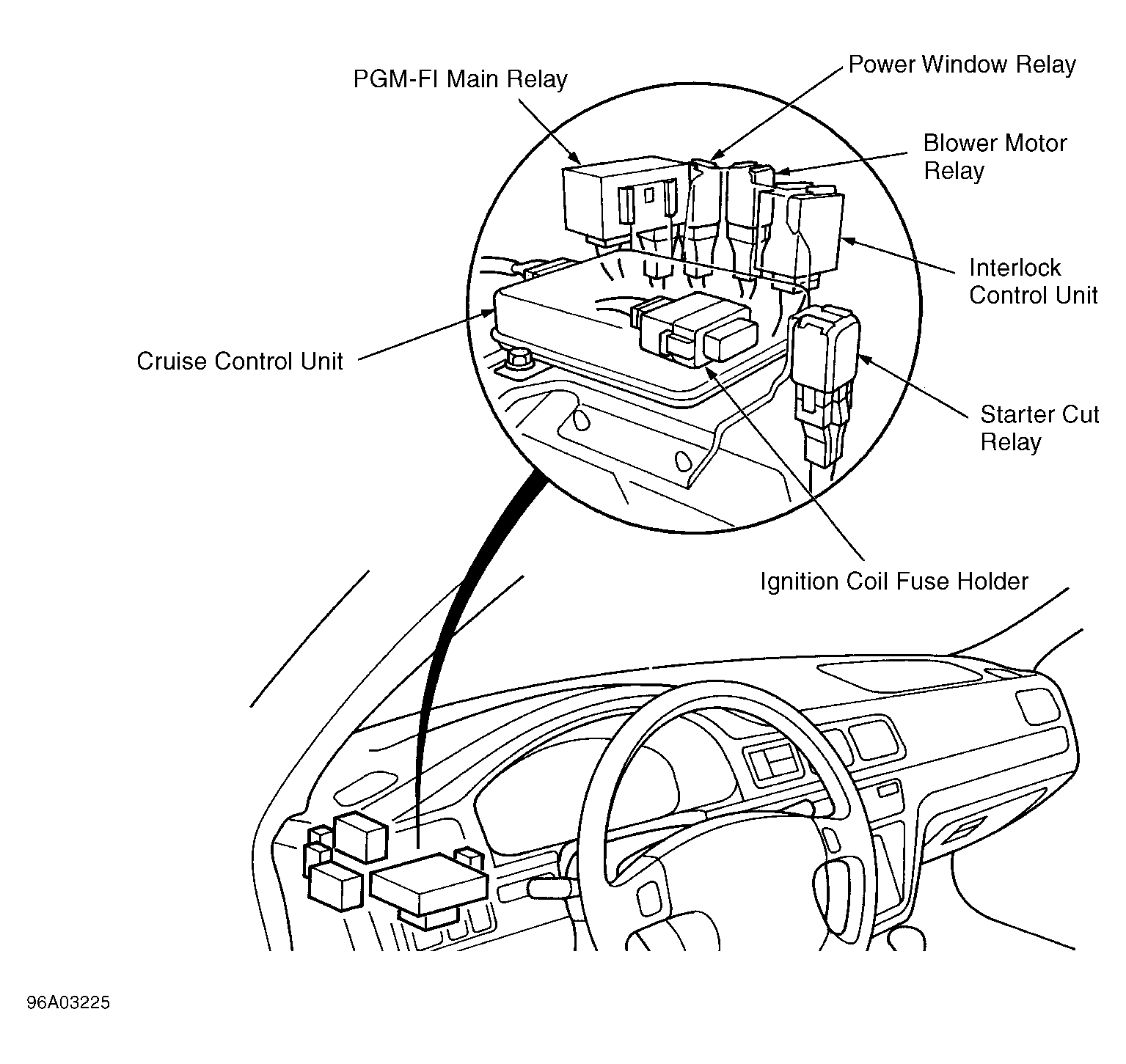 PGM-FI Main Relay

Power Window Relay

Blower Motor Relay

Interlock Control Unit

Cruise Control Unit

Starter Cut Relay

Ignition Coil Fuse Holder

96A03225