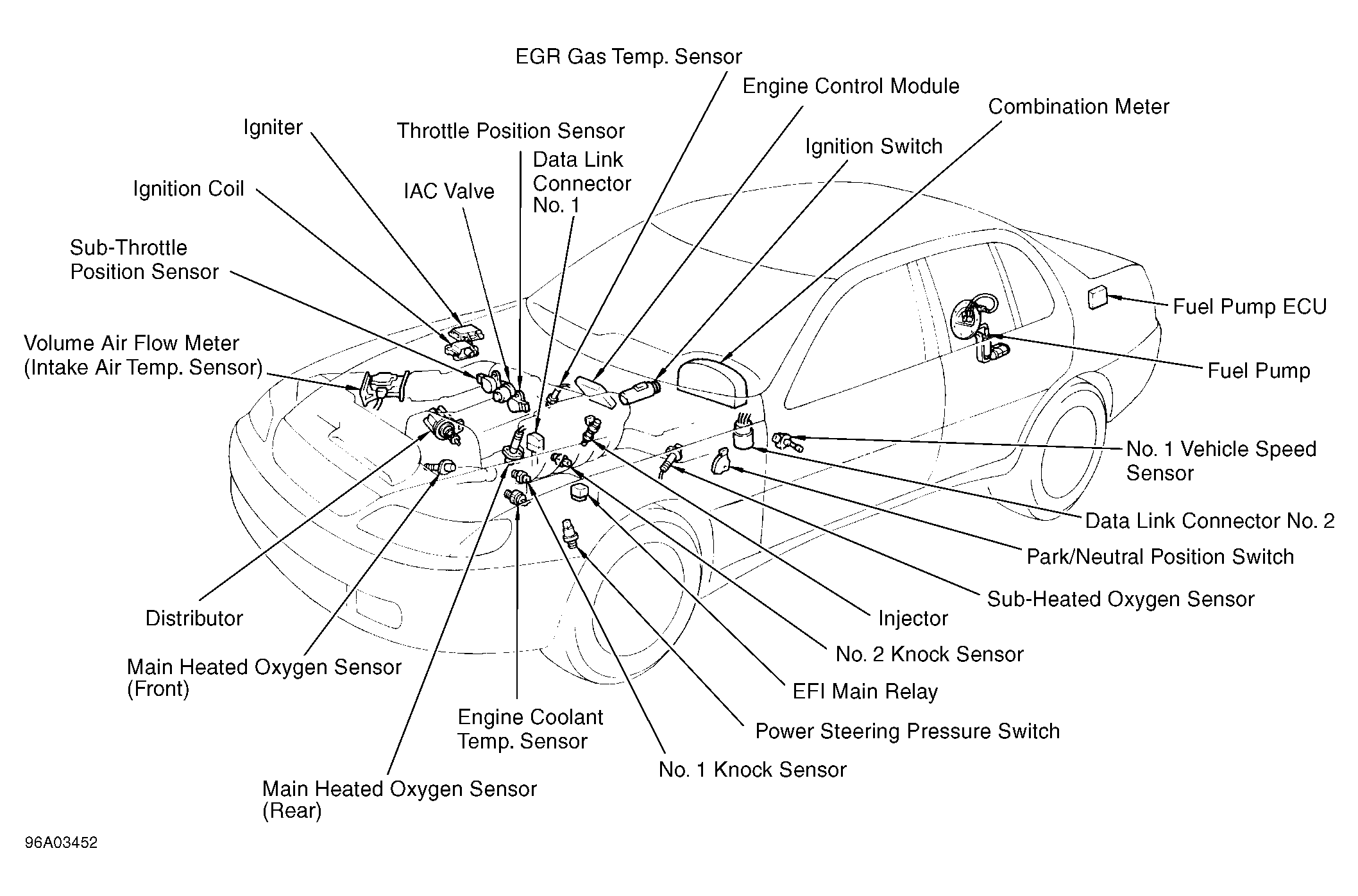 EGR Gas Temp. Sensor

Engine Control Module

Combination Meter

Igniter

Throttle Position Sensor

Ignition Switch

Data Link Connector No. 1

Ignition Coil

IAC Valve

Sub-Throttle Position Sensor

Fuel Pump ECU

Volume Air Flow Meter (Intake Air Temp. Sensor)

Fuel Pump

No. 1 Vehicle Speed Sensor

Data Link Connector No. 2

Park/Neutral Position Switch

Sub-Heated Oxygen Sensor

Distributor

Injector

No. 2 Knock Sensor

Main Heated Oxygen Sensor (Front)

EFI Main Relay

Engine Coolant Temp. Sensor

Power Steering Pressure Switch

No. 1 Knock Sensor

Main Heated Oxygen Sensor (Rear)

96A03452