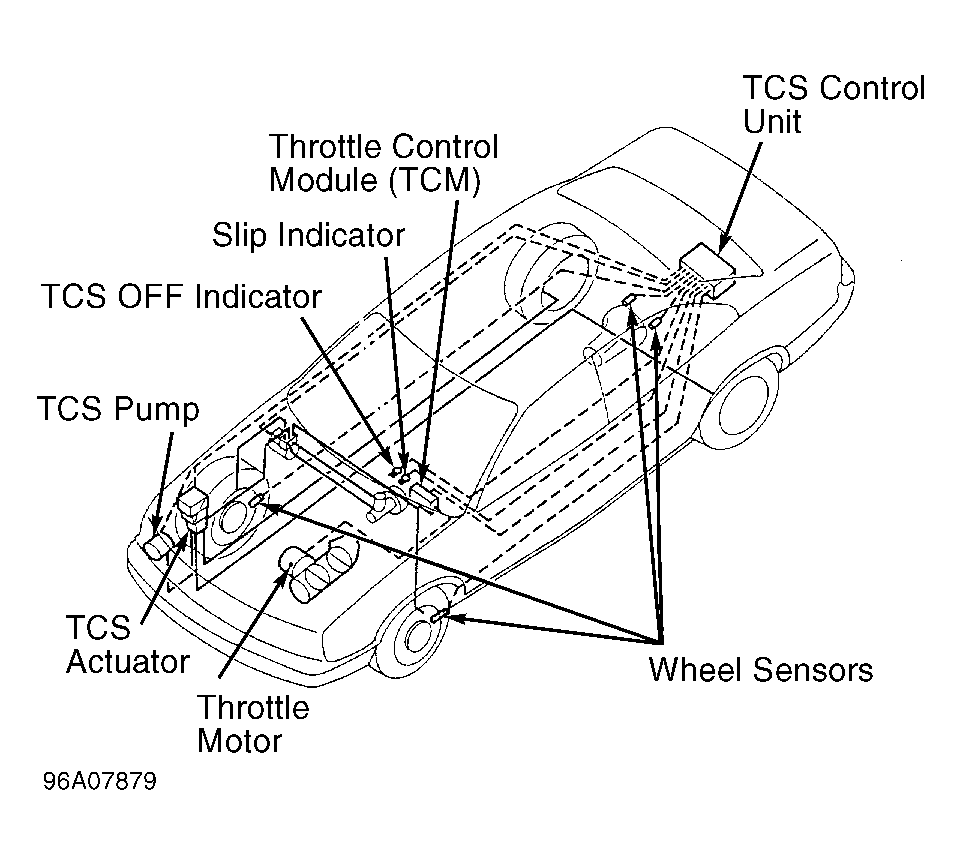 TCS Control Unit

Throttle Control Module (TCM)

Slip Indicator

TCS OFF Indicator

TCS Pump

TCS Actuator

Throttle Motor

Wheel Sensors

96A07879