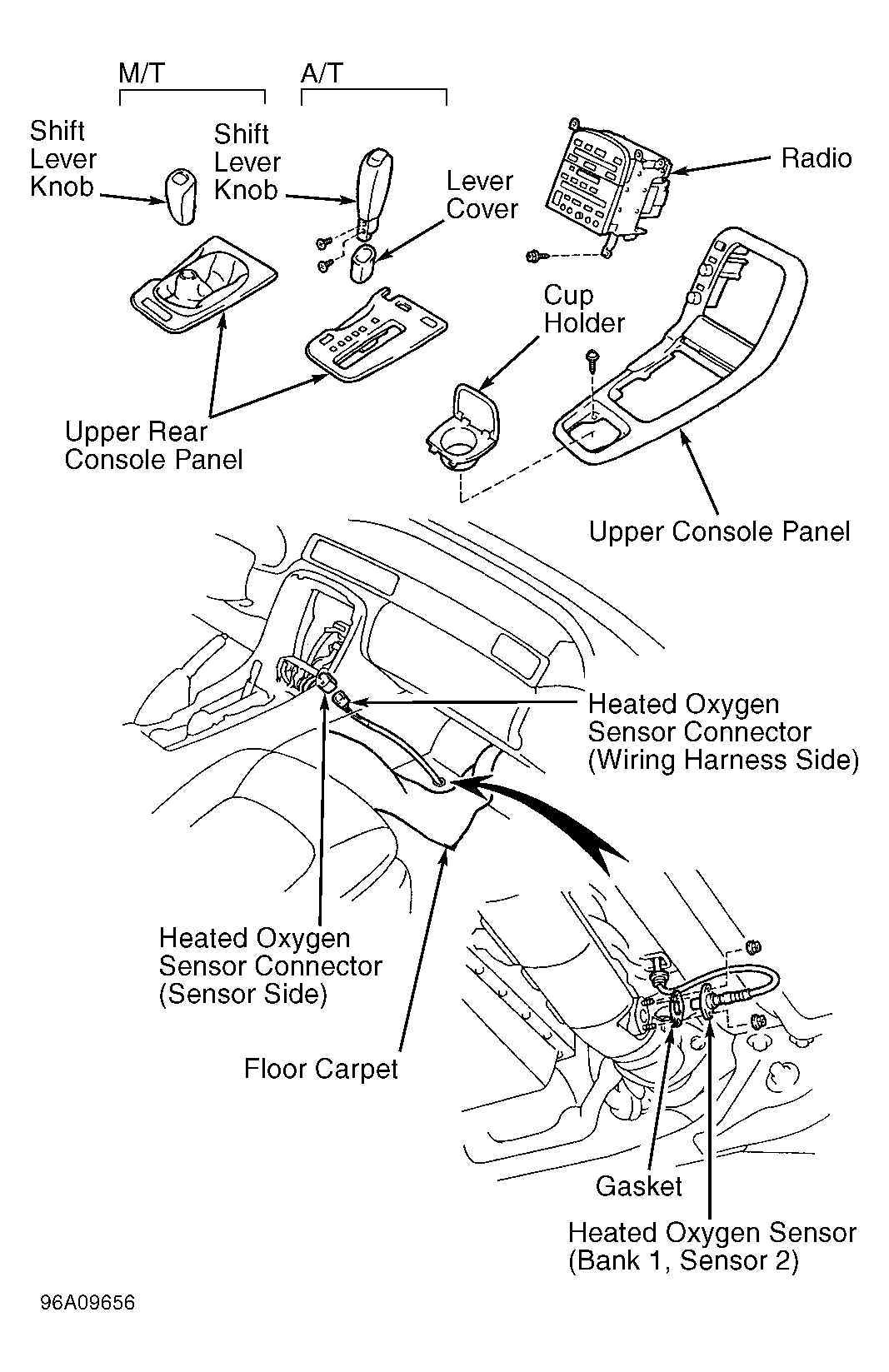 M/T

A/T

Shift Lever Knob

Shift Lever Knob

Lever Cover

Radio

Cup Holder

Upper Rear Console Panel

Upper Console Panel

Heated Oxygen Sensor Connector (Wiring Harness Side)

Heated Oxygen Sensor Connector (Sensor Side)

Floor Carpet

Gasket

Heated Oxygen Sensor (Bank 1, Sensor 2)

96A09656