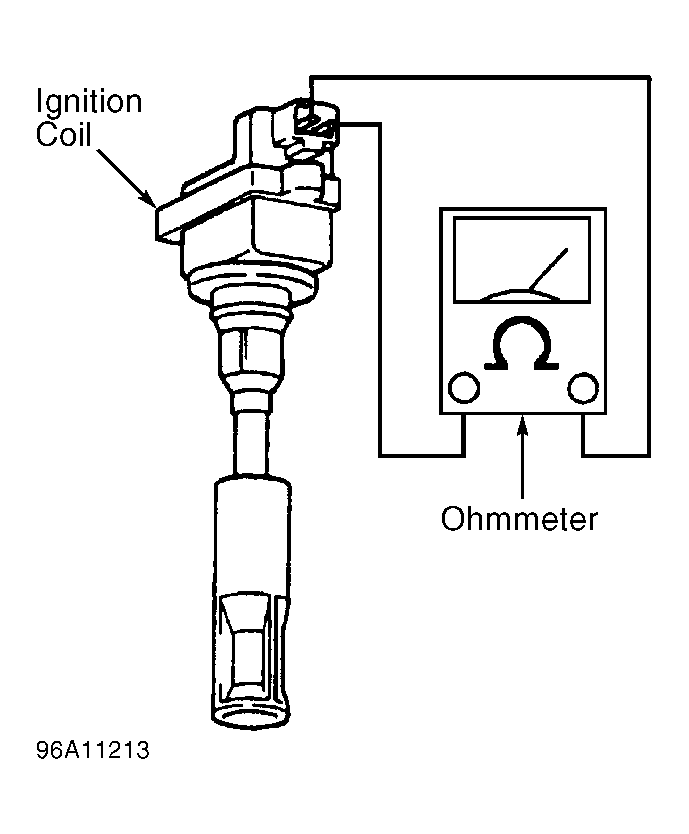 Ignition Coil

$\Omega$

Ohmmeter

96A11213