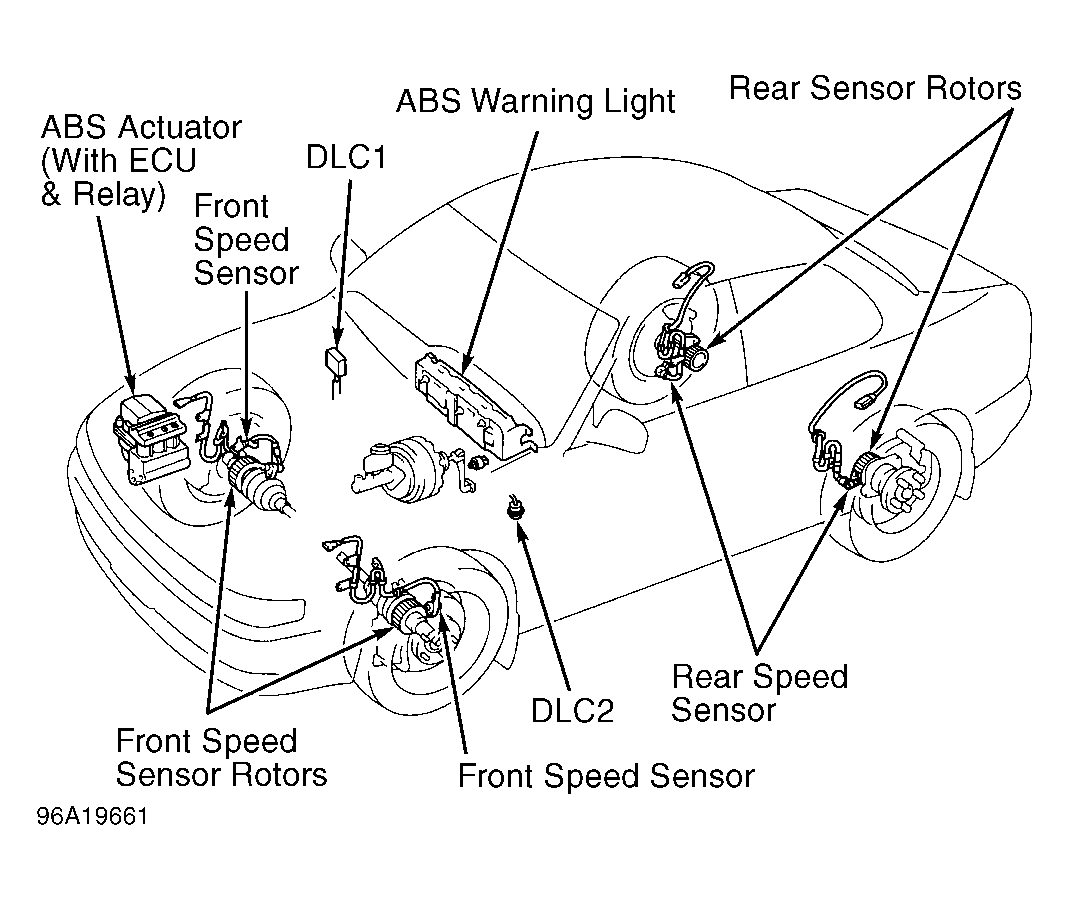 ABS Actuator (With ECU & Relay)

Front Speed Sensor

DLC1

ABS Warning Light

Rear Sensor Rotors

Front Speed Sensor Rotors

Front Speed Sensor

DLC2

Rear Speed Sensor

96A19661