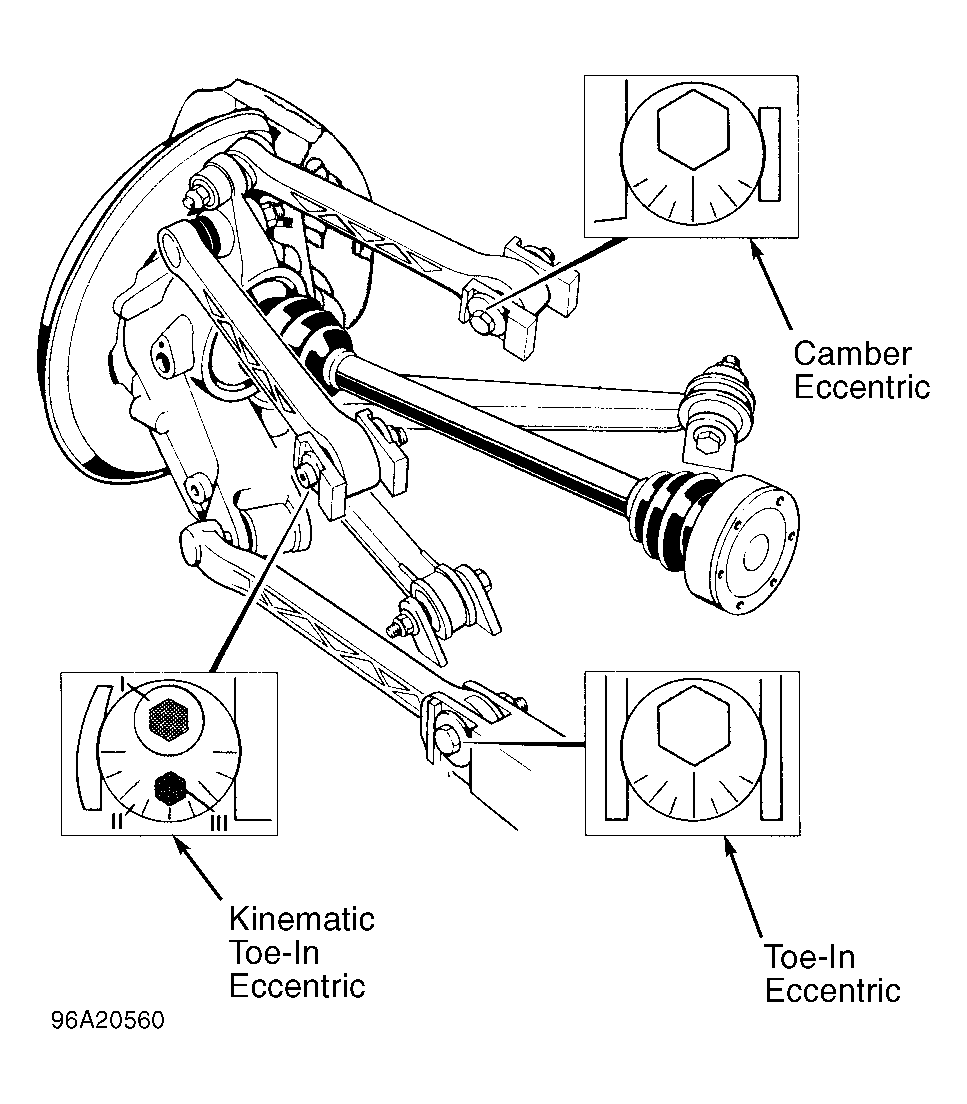 Camber Eccentric

I

II

III

Kinematic Toe-In Eccentric

Toe-In Eccentric

96A20560