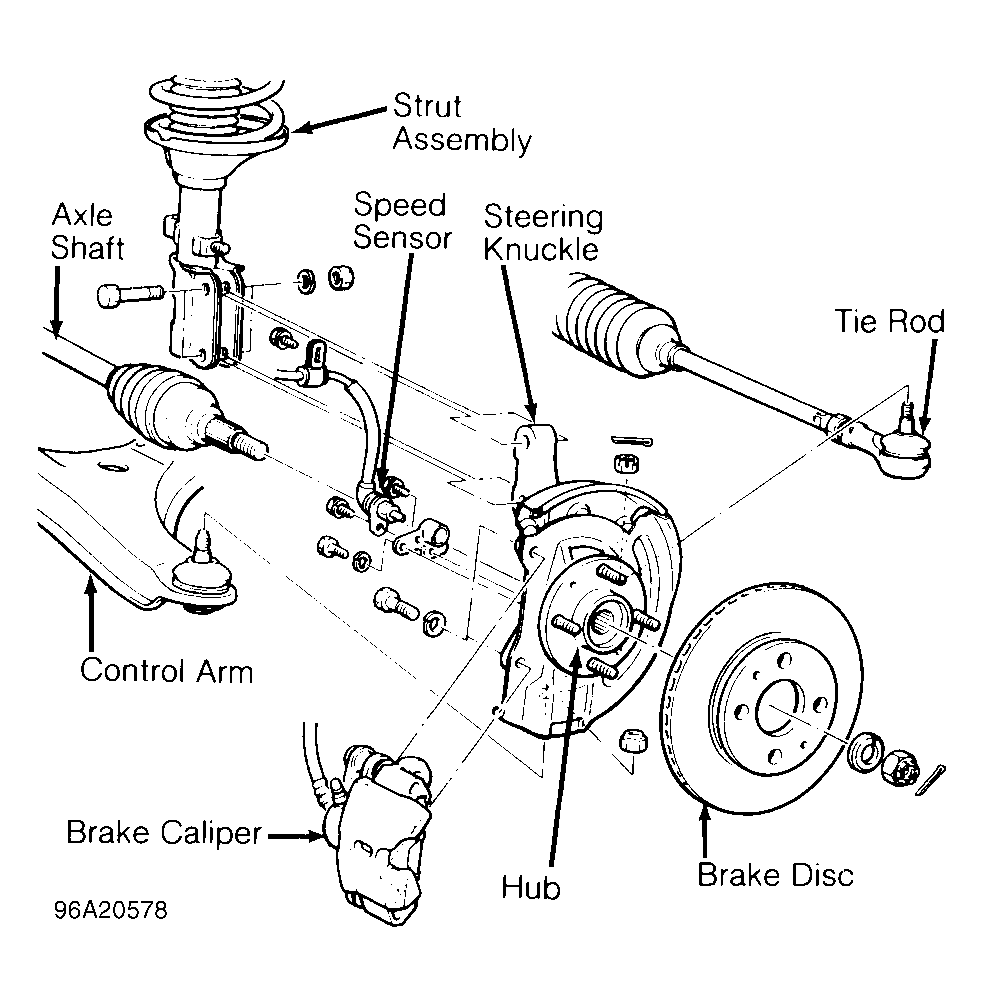 Strut Assembly

Axle Shaft

Speed Sensor

Steering Knuckle

Tie Rod

Control Arm

Brake Caliper

Hub

Brake Disc

96A20578