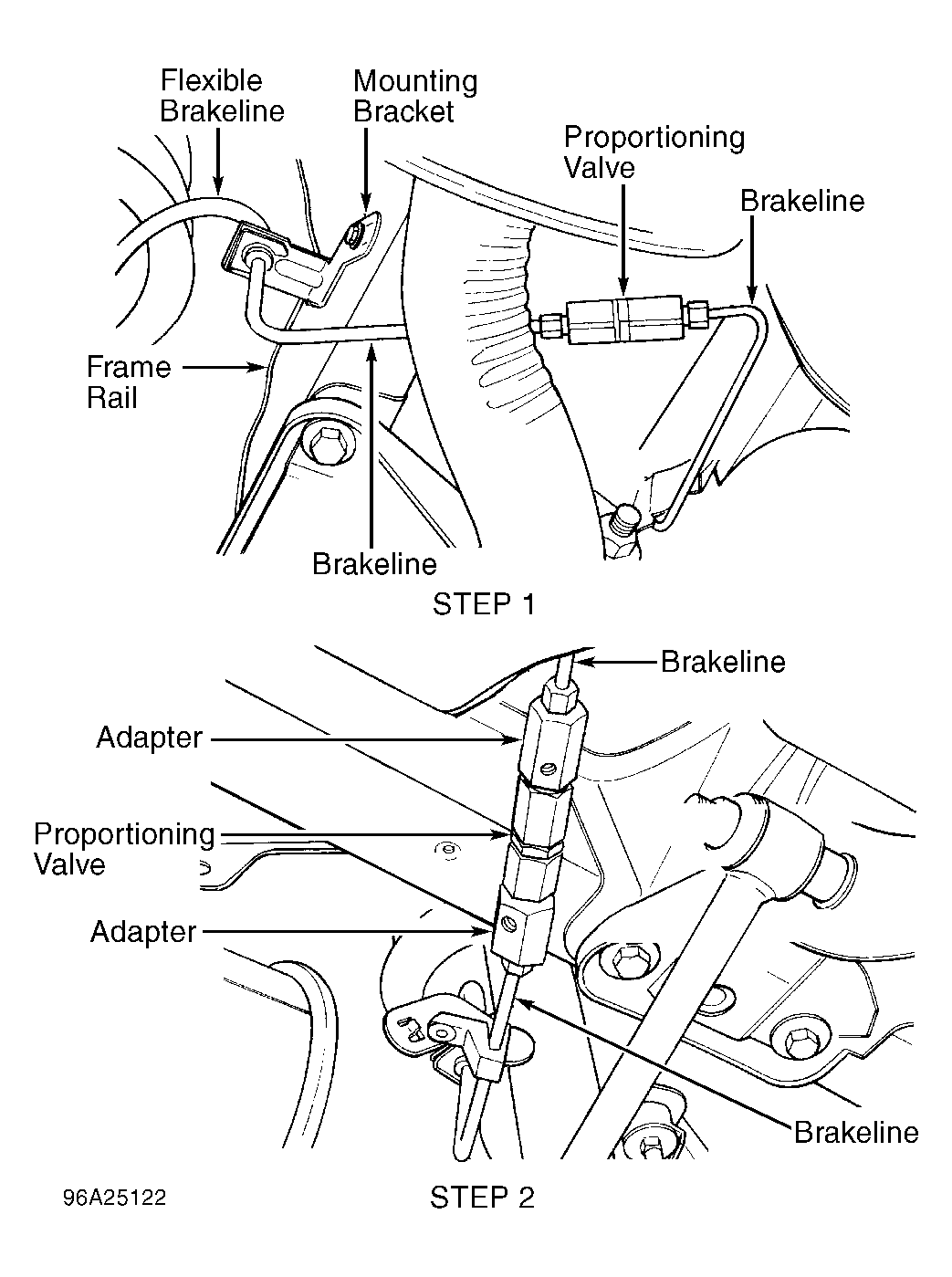 Flexible Brakeline

Mounting Bracket

Proportioning Valve

Brakeline

Frame Rail

Brakeline

STEP 1

Brakeline

Adapter

Proportioning Valve

Adapter

Brakeline

96A25122

STEP 2