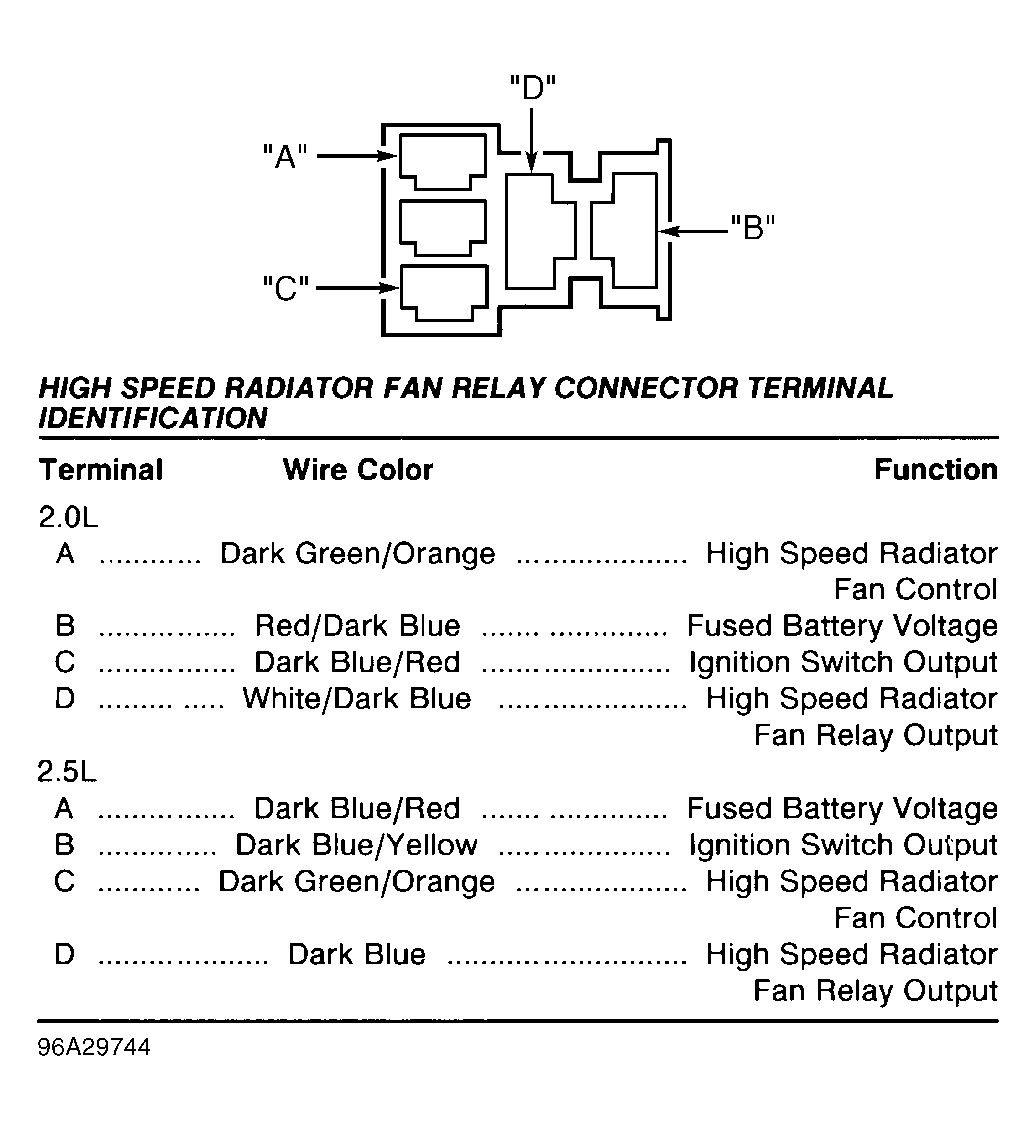 "D"

"A"

"B"

"C"

HIGH SPEED RADIATOR FAN RELAY CONNECTOR TERMINAL IDENTIFICATION

| Terminal | Wire Color | Function |
|---|---|---|
| 2.0L | | |
| A | Dark Green/Orange | High Speed Radiator Fan Control |
| B | Red/Dark Blue | Fused Battery Voltage |
| C | Dark Blue/Red | Ignition Switch Output |
| D | White/Dark Blue | High Speed Radiator Fan Relay Output |
| 2.5L | | |
| A | Dark Blue/Red | Fused Battery Voltage |
| B | Dark Blue/Yellow | Ignition Switch Output |
| C | Dark Green/Orange | High Speed Radiator Fan Control |
| D | Dark Blue | High Speed Radiator Fan Relay Output |

96A29744