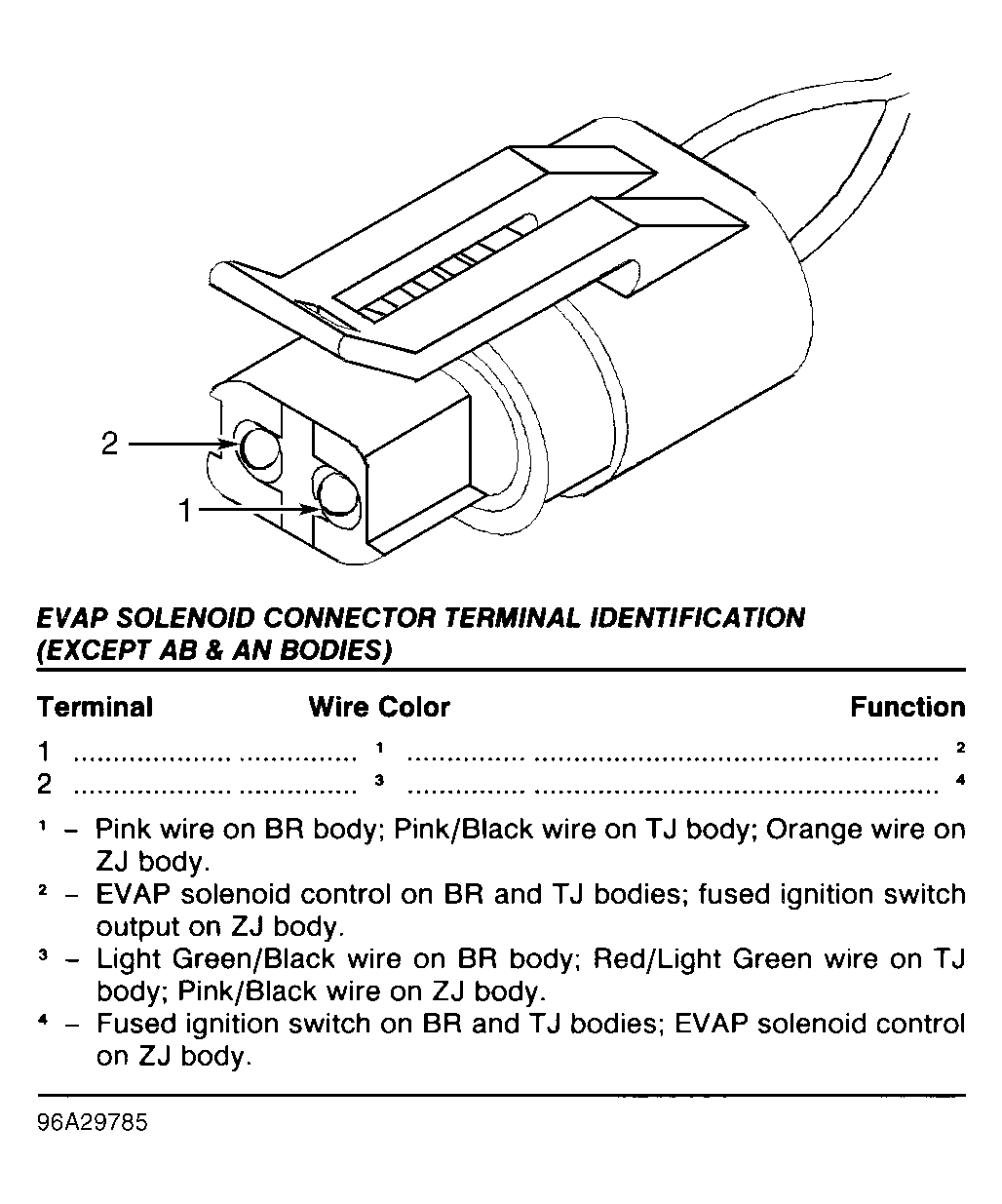 2
1

EVAP SOLENOID CONNECTOR TERMINAL IDENTIFICATION (EXCEPT AB & AN BODIES)

| Terminal | Wire Color | Function |
|---|---|---|
| 1 | $^1$ | $^2$ |
| 2 | $^3$ | $^4$ |

$^1$ – Pink wire on BR body; Pink/Black wire on TJ body; Orange wire on ZJ body.
$^2$ – EVAP solenoid control on BR and TJ bodies; fused ignition switch output on ZJ body.
$^3$ – Light Green/Black wire on BR body; Red/Light Green wire on TJ body; Pink/Black wire on ZJ body.
$^4$ – Fused ignition switch on BR and TJ bodies; EVAP solenoid control on ZJ body.

96A29785