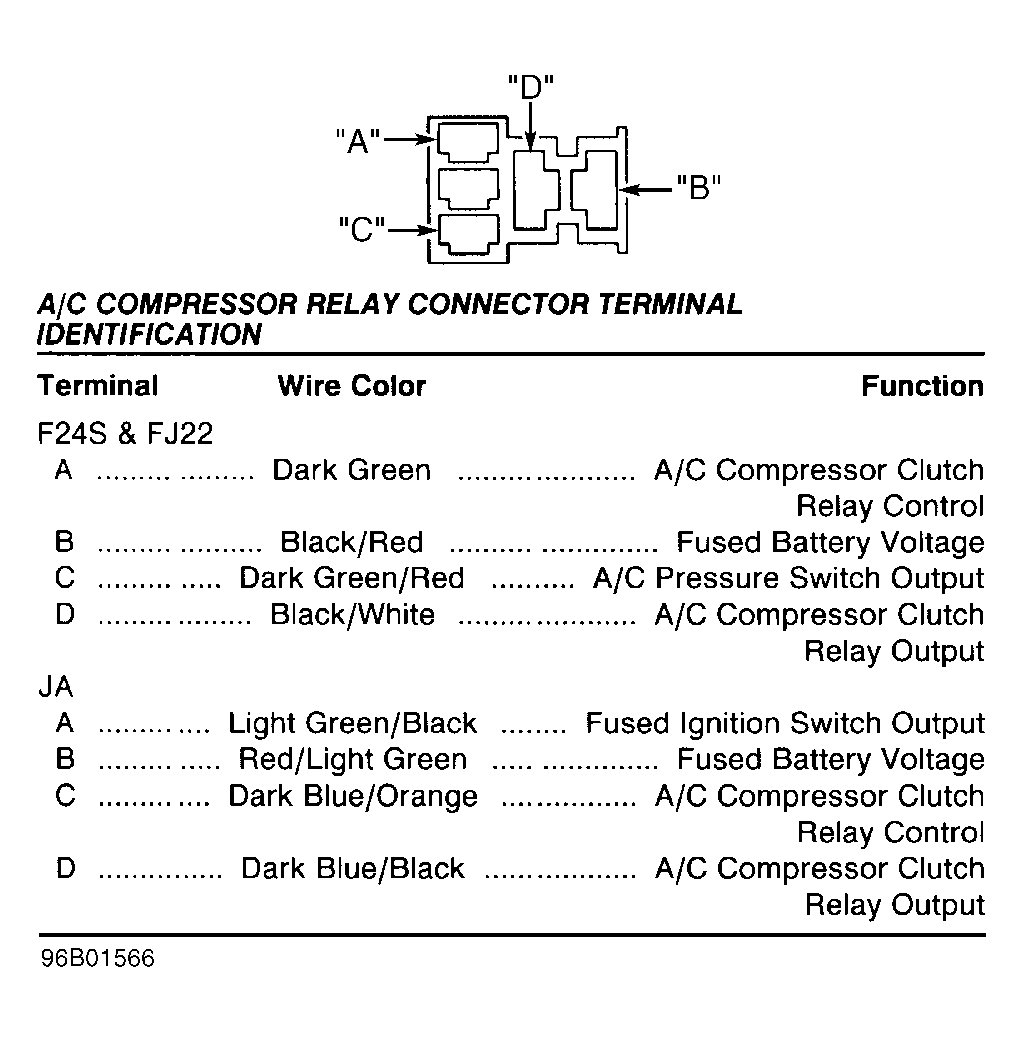 "D"

"A"

"B"

"C"

A/C COMPRESSOR RELAY CONNECTOR TERMINAL IDENTIFICATION

| Terminal | Wire Color | Function |
|---|---|---|
| F24S & FJ22 | | |
| A | Dark Green | A/C Compressor Clutch Relay Control |
| B | Black/Red | Fused Battery Voltage |
| C | Dark Green/Red | A/C Pressure Switch Output |
| D | Black/White | A/C Compressor Clutch Relay Output |
| JA | | |
| A | Light Green/Black | Fused Ignition Switch Output |
| B | Red/Light Green | Fused Battery Voltage |
| C | Dark Blue/Orange | A/C Compressor Clutch Relay Control |
| D | Dark Blue/Black | A/C Compressor Clutch Relay Output |

96B01566