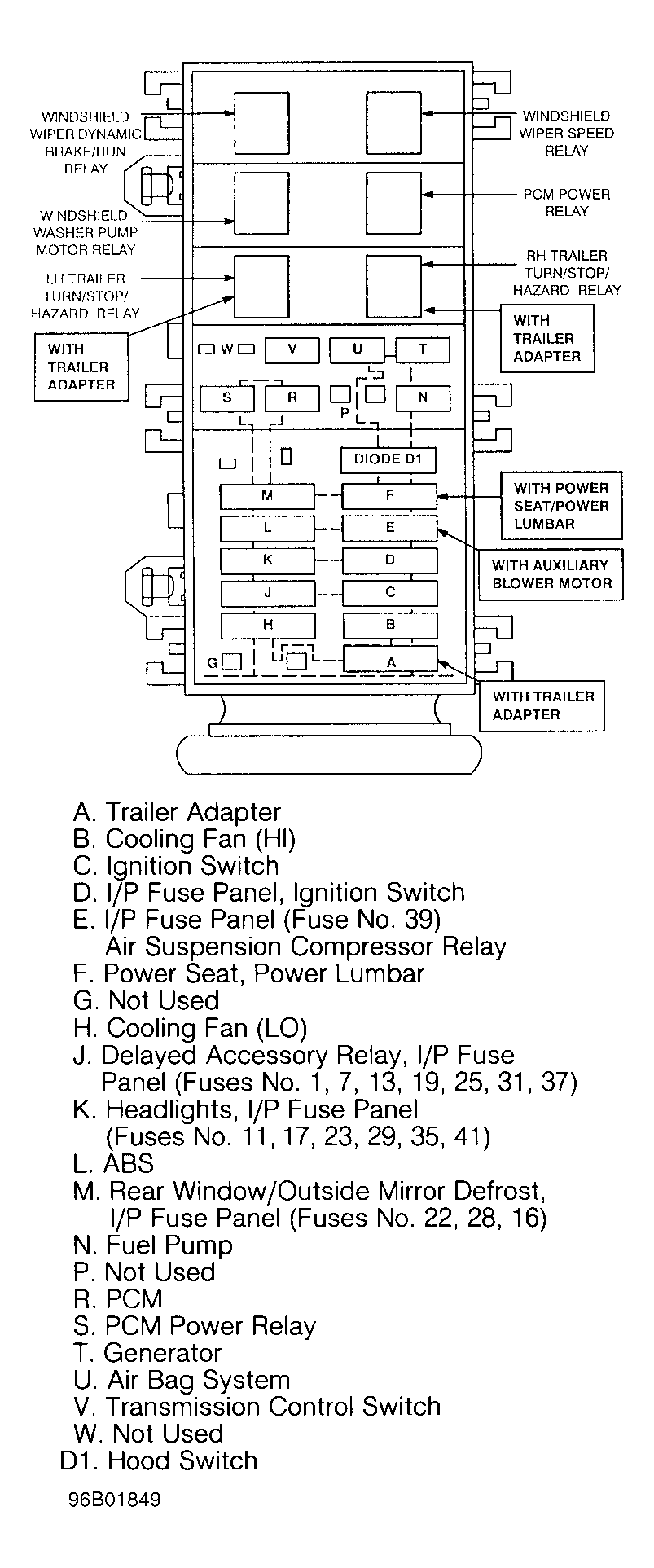 WINDSHIELD WIPER DYNAMIC BRAKE/RUN RELAY

WINDSHIELD WIPER SPEED RELAY

WINDSHIELD WASHER PUMP MOTOR RELAY

PCM POWER RELAY

LH TRAILER TURN/STOP/ HAZARD RELAY

RH TRAILER TURN/STOP/ HAZARD RELAY

WITH TRAILER ADAPTER

WITH TRAILER ADAPTER

W V U T

S R P N

DIODE D1

M F

L E

K D

J C

H B

G A

WITH POWER SEAT/POWER LUMBAR

WITH AUXILIARY BLOWER MOTOR

WITH TRAILER ADAPTER

A. Trailer Adapter
B. Cooling Fan (HI)
C. Ignition Switch
D. I/P Fuse Panel, Ignition Switch
E. I/P Fuse Panel (Fuse No. 39) Air Suspension Compressor Relay
F. Power Seat, Power Lumbar
G. Not Used
H. Cooling Fan (LO)
J. Delayed Accessory Relay, I/P Fuse Panel (Fuses No. 1, 7, 13, 19, 25, 31, 37)
K. Headlights, I/P Fuse Panel (Fuses No. 11, 17, 23, 29, 35, 41)
L. ABS
M. Rear Window/Outside Mirror Defrost, I/P Fuse Panel (Fuses No. 22, 28, 16)
N. Fuel Pump
P. Not Used
R. PCM
S. PCM Power Relay
T. Generator
U. Air Bag System
V. Transmission Control Switch
W. Not Used
D1. Hood Switch

96B01849