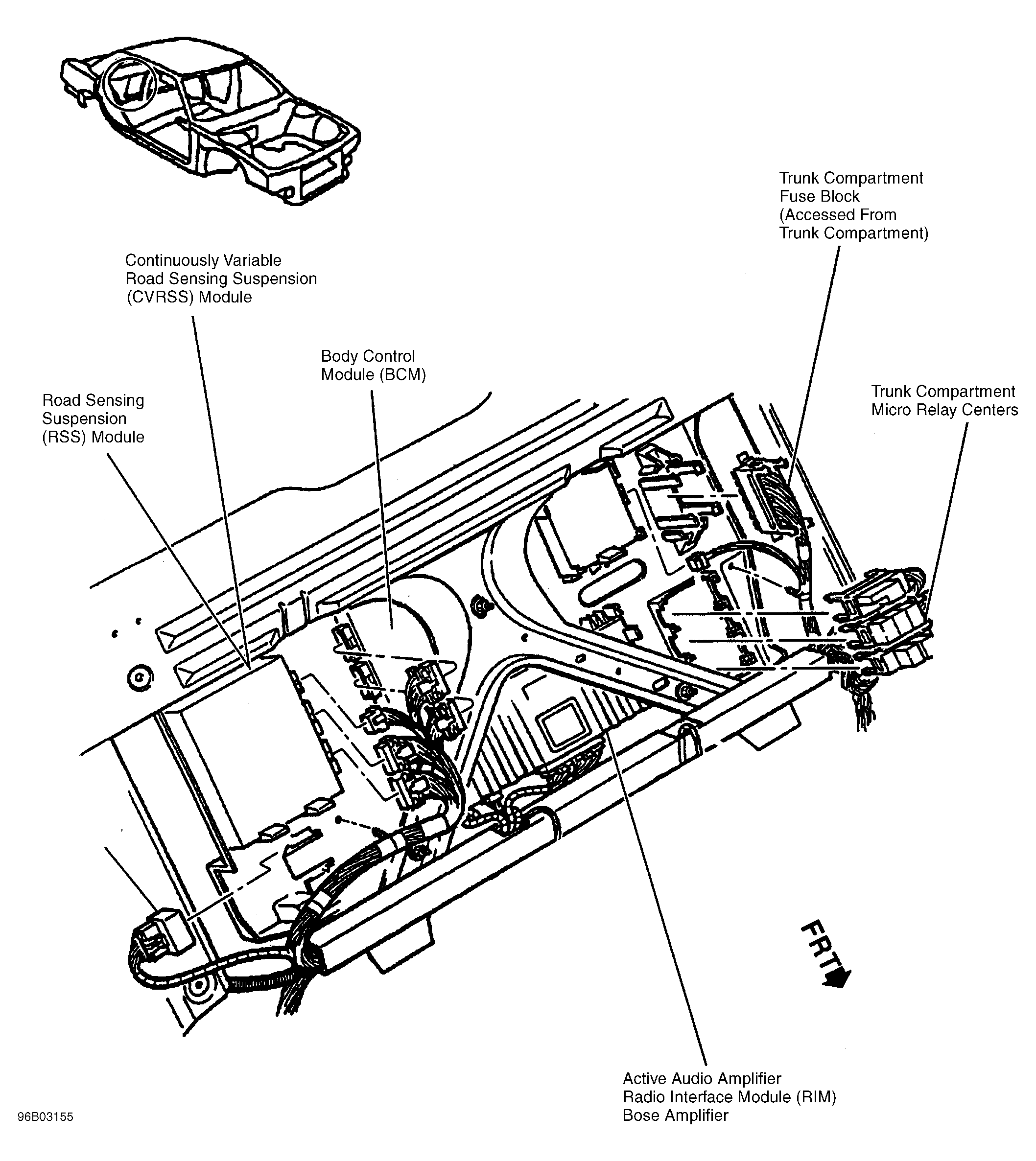 Trunk Compartment
Fuse Block
(Accessed From
Trunk Compartment)

Continuously Variable
Road Sensing Suspension
(CVRSS) Module

Body Control
Module (BCM)

Road Sensing
Suspension
(RSS) Module

Trunk Compartment
Micro Relay Centers

FRT

Active Audio Amplifier
Radio Interface Module (RIM)
Bose Amplifier

96B03155