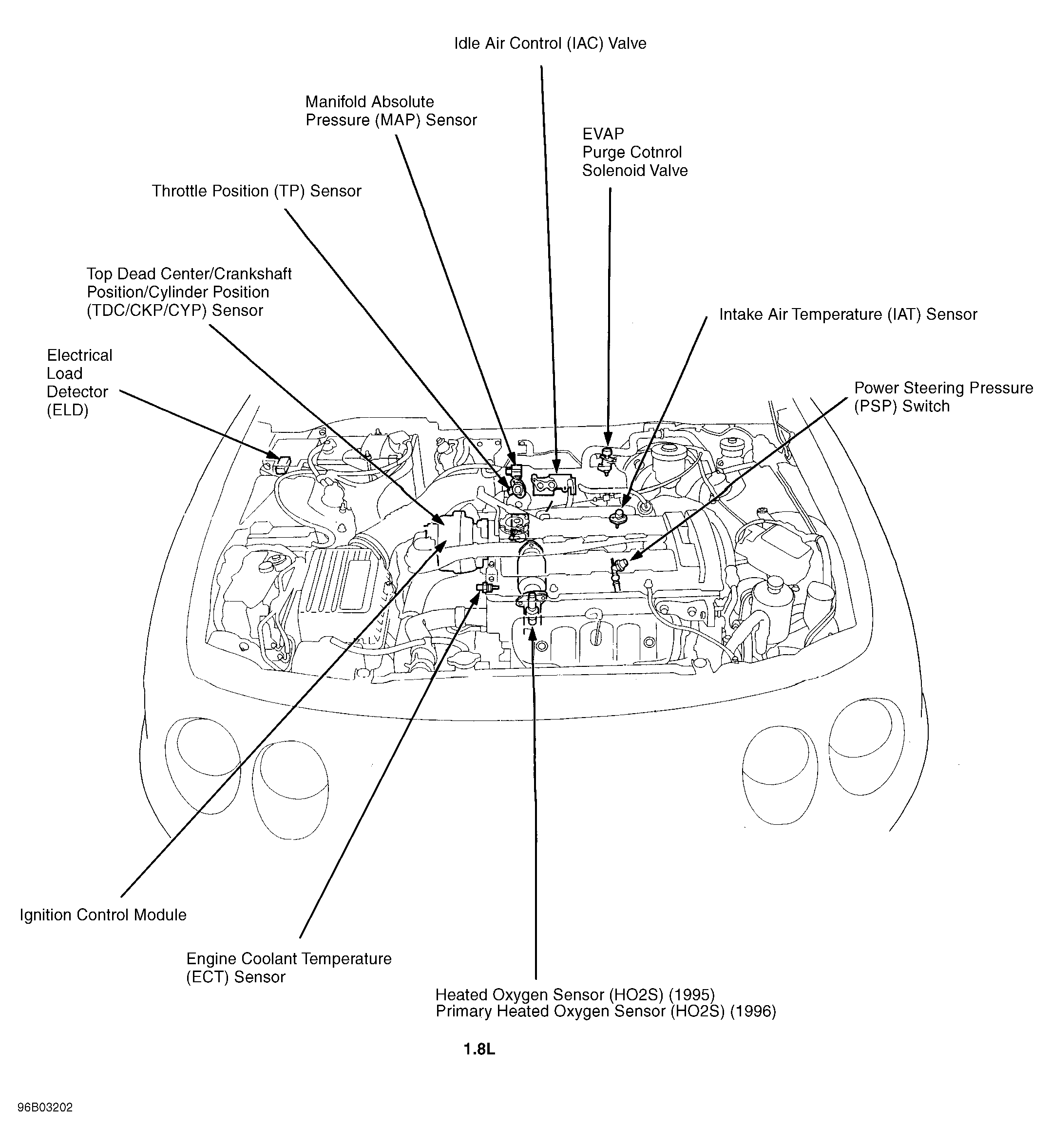 Idle Air Control (IAC) Valve

Manifold Absolute Pressure (MAP) Sensor

EVAP Purge Cotnrol Solenoid Valve

Throttle Position (TP) Sensor

Top Dead Center/Crankshaft Position/Cylinder Position (TDC/CKP/CYP) Sensor

Intake Air Temperature (IAT) Sensor

Electrical Load Detector (ELD)

Power Steering Pressure (PSP) Switch

Ignition Control Module

Engine Coolant Temperature (ECT) Sensor

Heated Oxygen Sensor (HO2S) (1995)
Primary Heated Oxygen Sensor (HO2S) (1996)

1.8L

96B03202