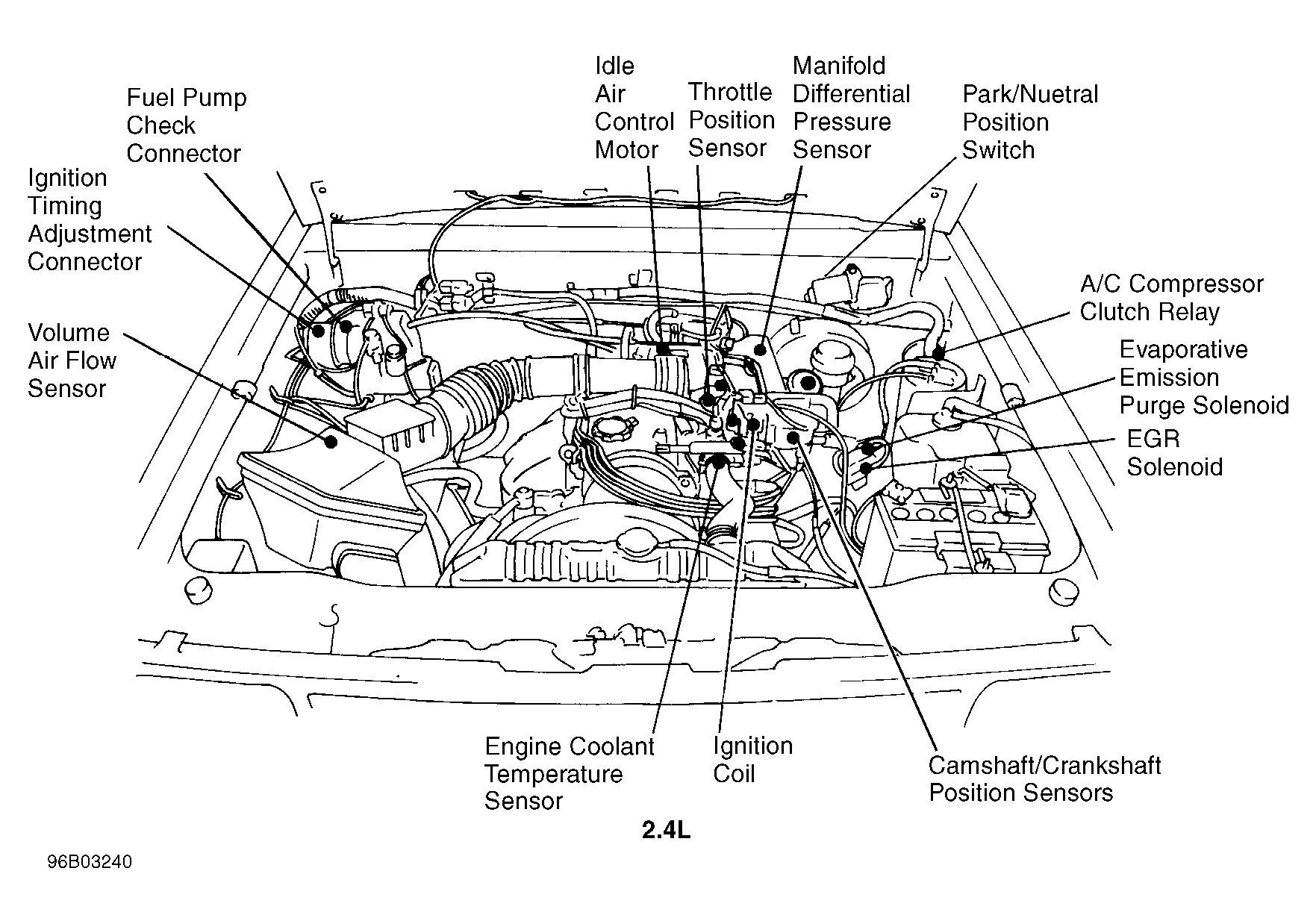 Fuel Pump Check Connector

Ignition Timing Adjustment Connector

Volume Air Flow Sensor

Idle Air Control Motor

Throttle Position Sensor

Manifold Differential Pressure Sensor

Park/Nuetral Position Switch

A/C Compressor Clutch Relay

Evaporative Emission Purge Solenoid

EGR Solenoid

Engine Coolant Temperature Sensor

Ignition Coil

Camshaft/Crankshaft Position Sensors

2.4L

96B03240