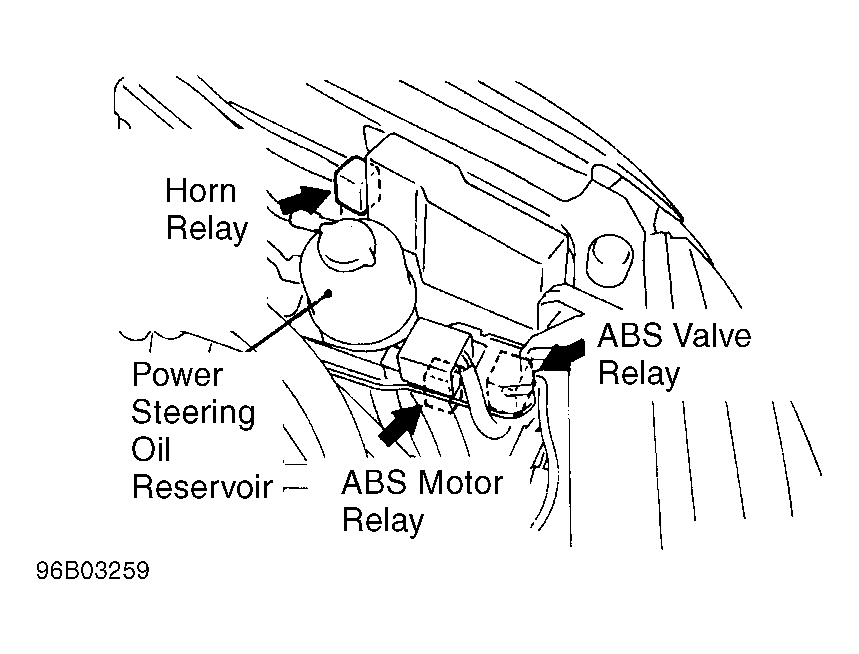 Horn Relay

ABS Valve Relay

Power Steering Oil Reservoir

ABS Motor Relay

96B03259